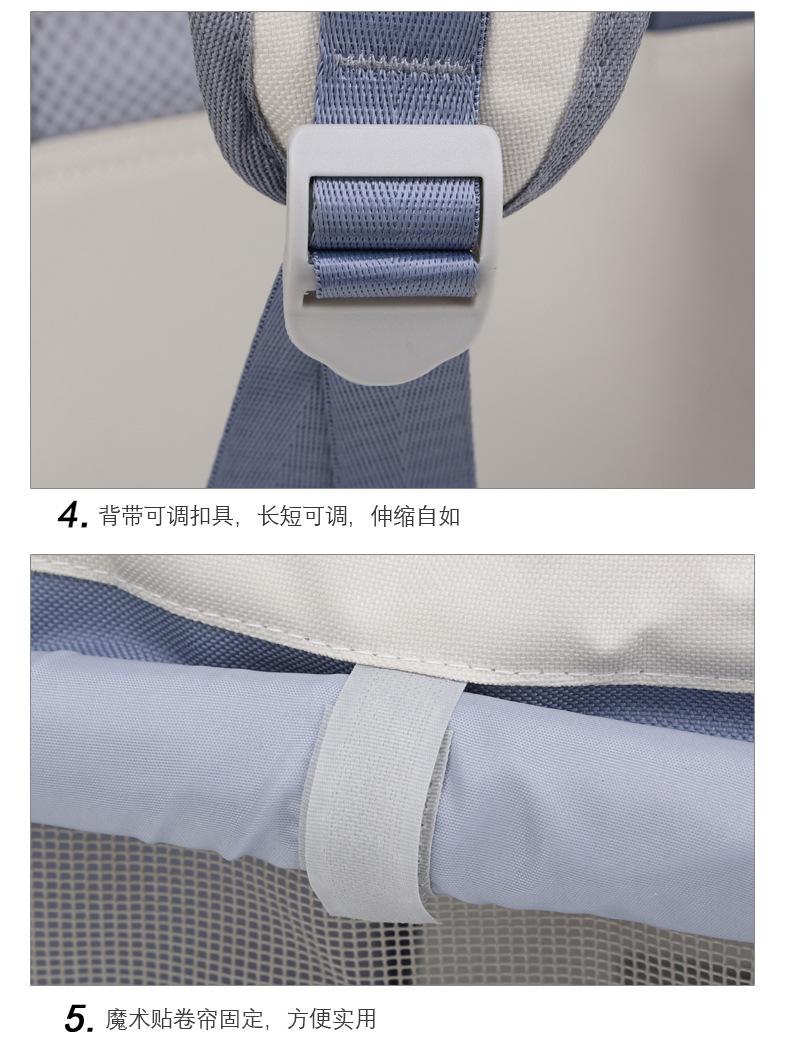 4. 背带可调扣具，长短可调，伸缩自如

5. 魔术贴卷帘固定，方便实用