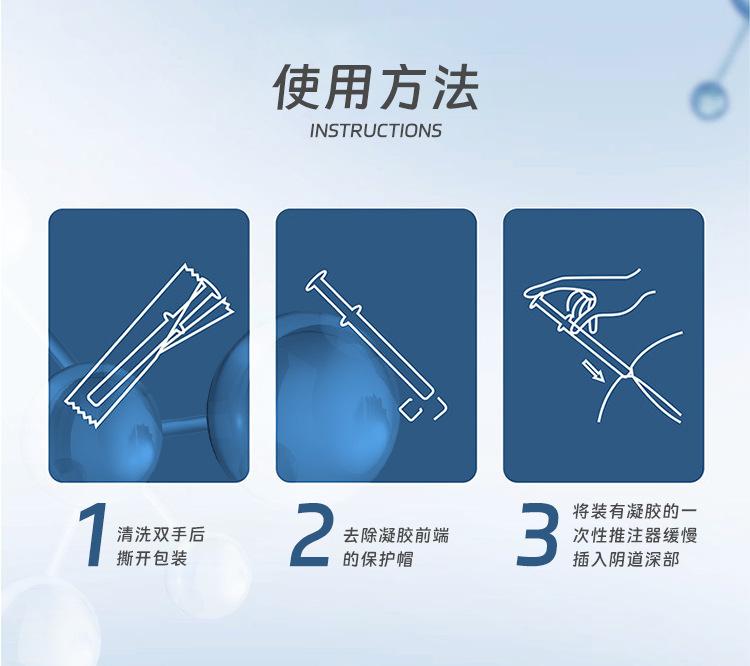 使用方法
INSTRUCTIONS

1 清洗双手后撕开包装

2 去除凝胶前端的保护帽

3 将装有凝胶的一次性推注器缓慢插入阴道深部