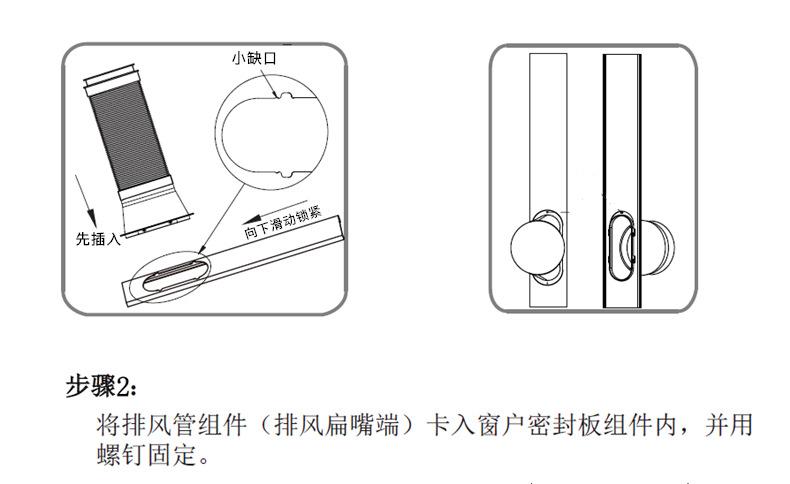 小缺口

先插入

向下滑动锁紧

步骤2:

将排风管组件（排风扁嘴端）卡入窗户密封板组件内，并用螺钉固定。