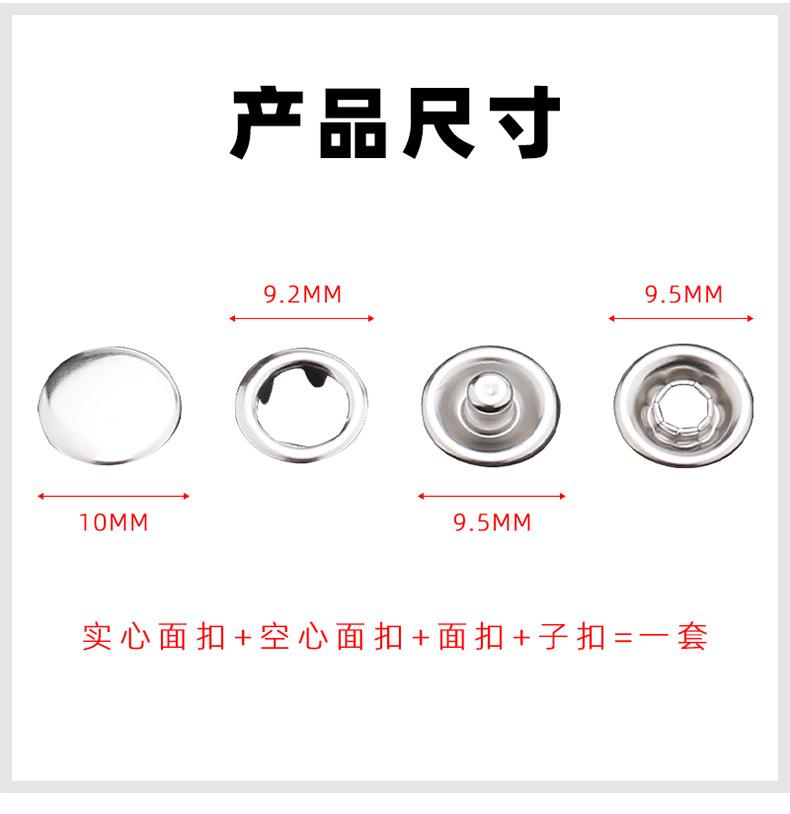 产品尺寸

9.2MM

9.5MM

10MM

9.5MM

实心面扣+空心面扣+面扣+子扣=一套