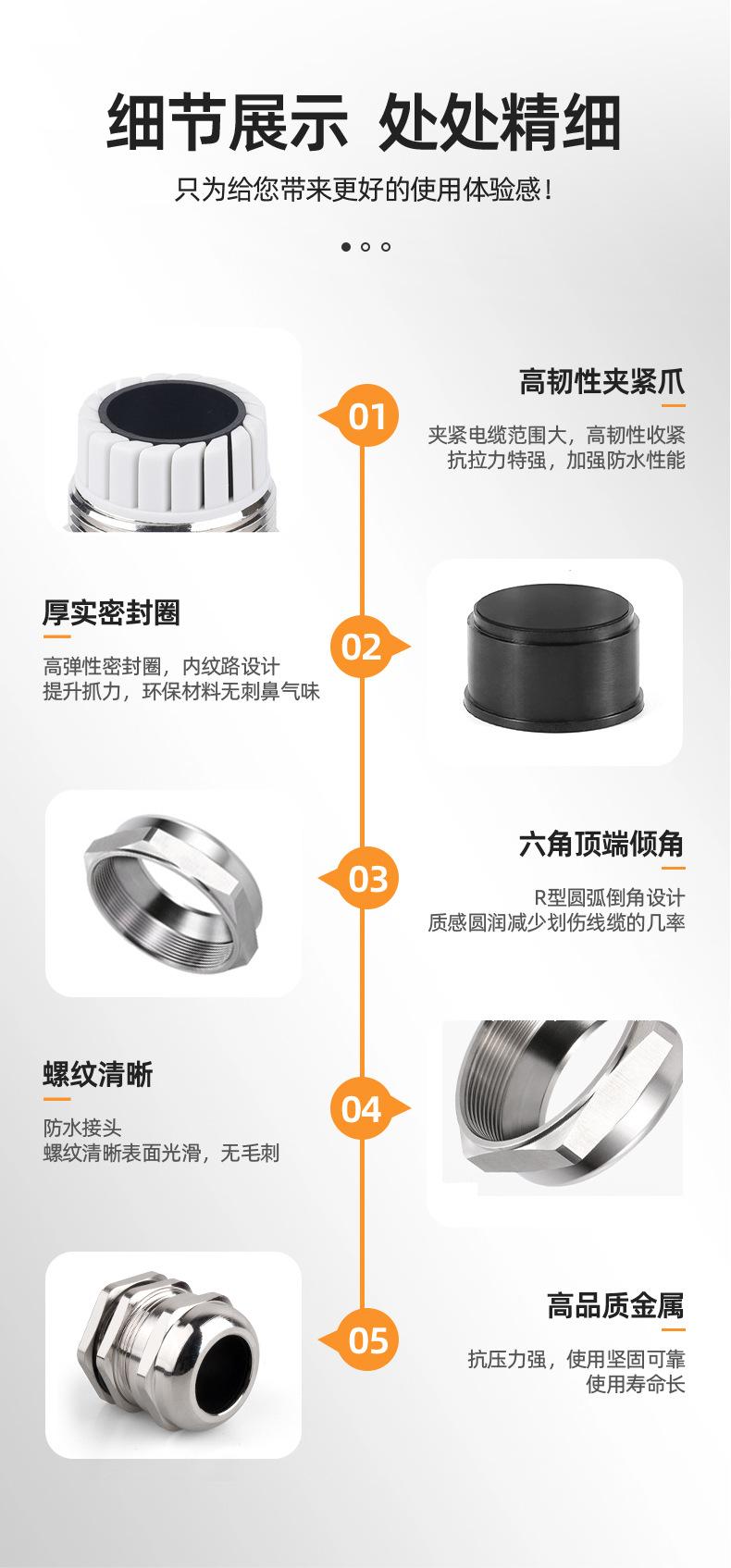 细节展示 处处精细

只为给您带来更好的使用体验感！

01

高韧性夹紧爪

夹紧电缆范围大，高韧性收紧
抗拉力特强，加强防水性能

厚实密封圈

高弹性密封圈，内纹路设计
提升抓力，环保材料无刺鼻气味

02

03

六角顶端倾角

R型圆弧倒角设计
质感圆润减少划伤线缆的几率

螺纹清晰

防水接头
螺纹清晰表面光滑，无毛刺

04

05

高品质金属

抗压力强，使用坚固可靠
使用寿命长