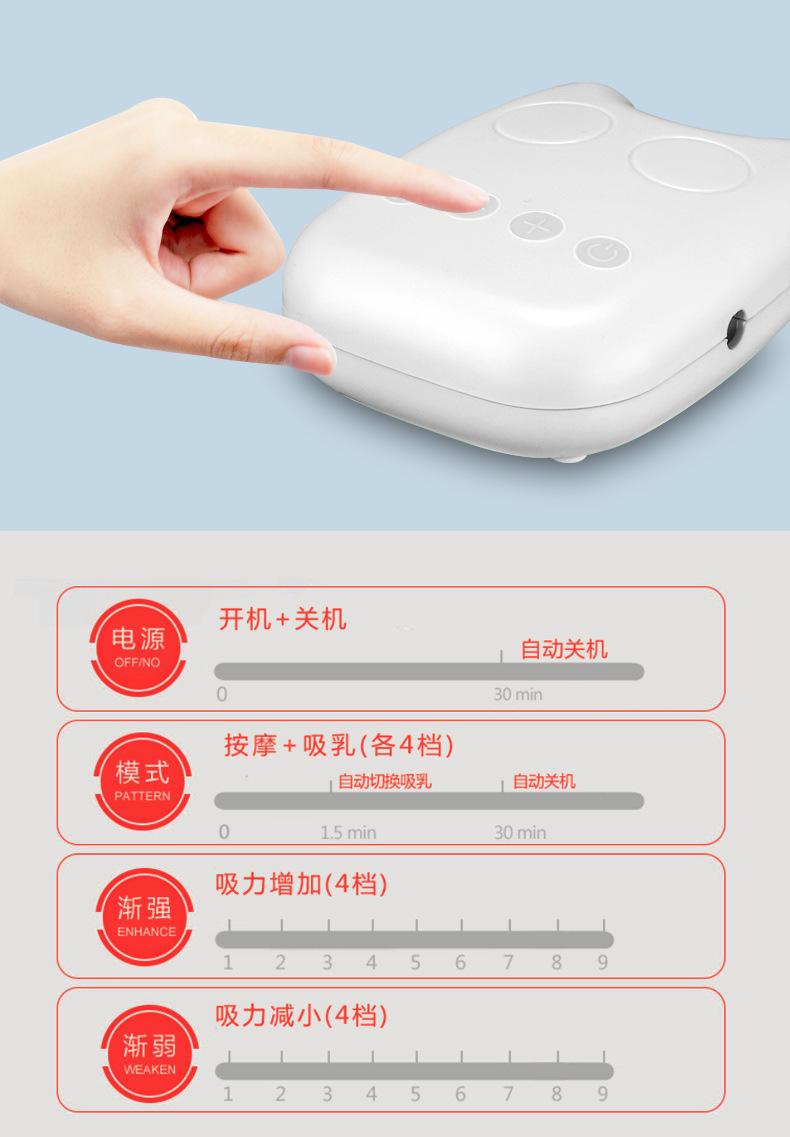 电源
OFF/NO
开机+关机
自动关机
0
30 min

模式
PATTERN
按摩+吸乳(各4档)
自动切换吸乳
自动关机
0
1.5 min
30 min

渐强
ENHANCE
吸力增加(4档)
1 2 3 4 5 6 7 8 9

渐弱
WEAKEN
吸力减小(4档)
1 2 3 4 5 6 7 8 9