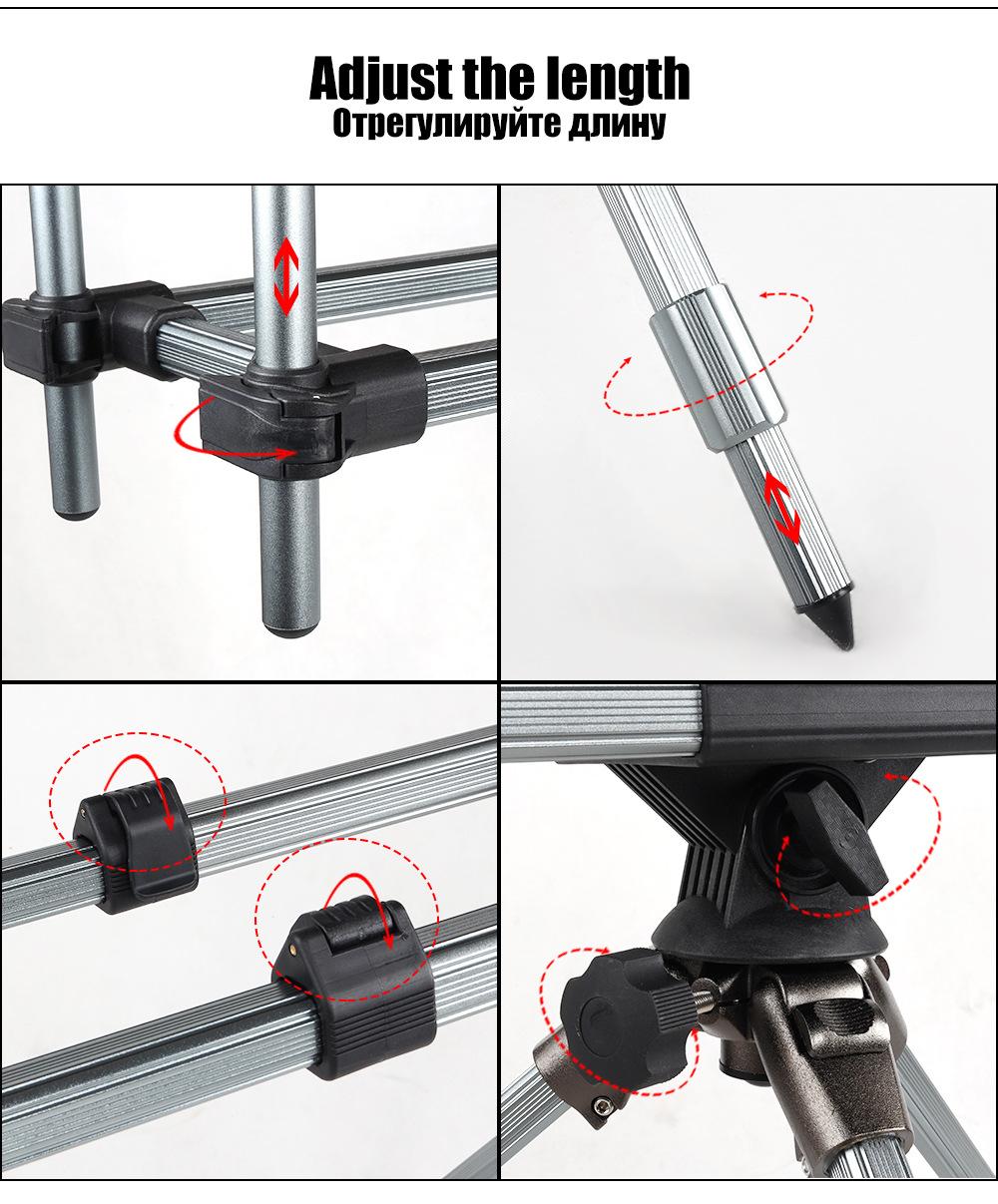 Adjust the length
Отрегулируйте длину