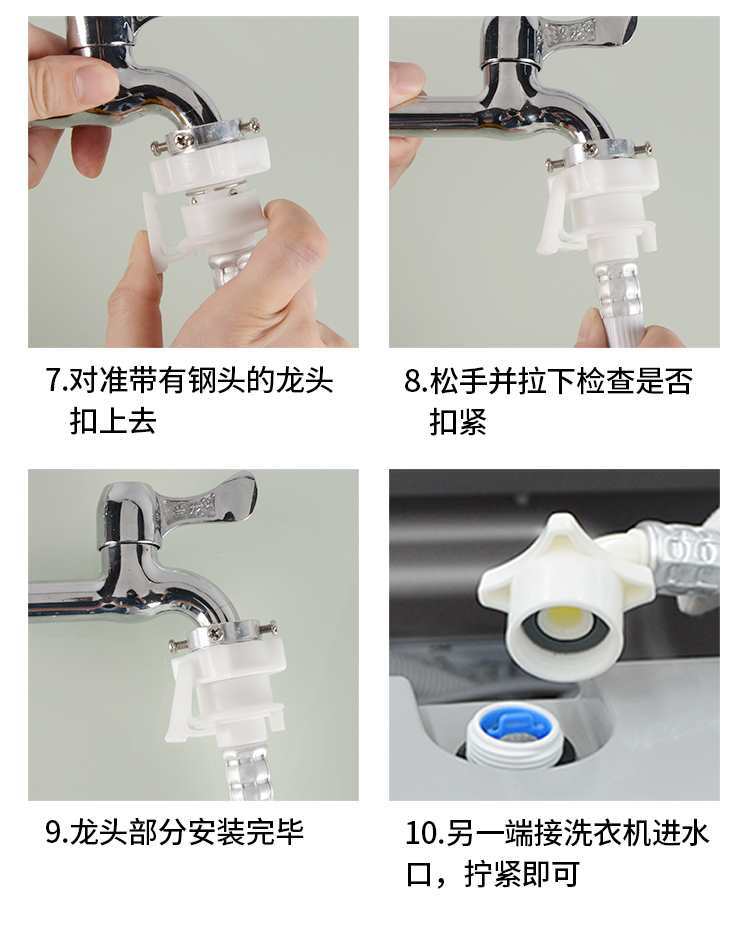 7.对准带有钢头的龙头扣上去

8.松手并拉下检查是否扣紧

9.龙头部分安装完毕

10.另一端接洗衣机进水口，拧紧即可