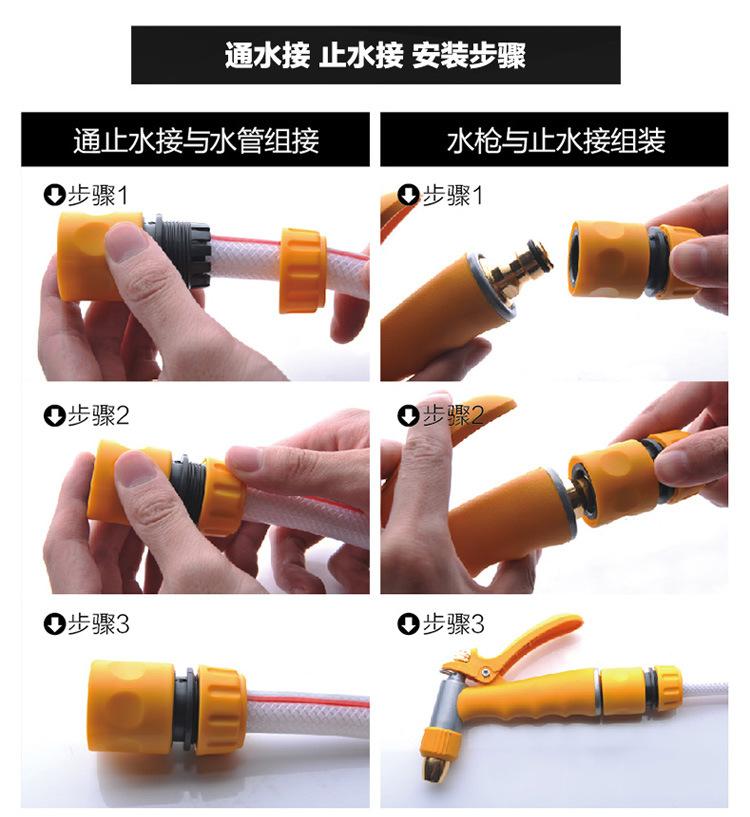 通水接 止水接 安装步骤

通止水接与水管组接

步骤1

步骤2

步骤3

水枪与止水接组装

步骤1

步骤2

步骤3