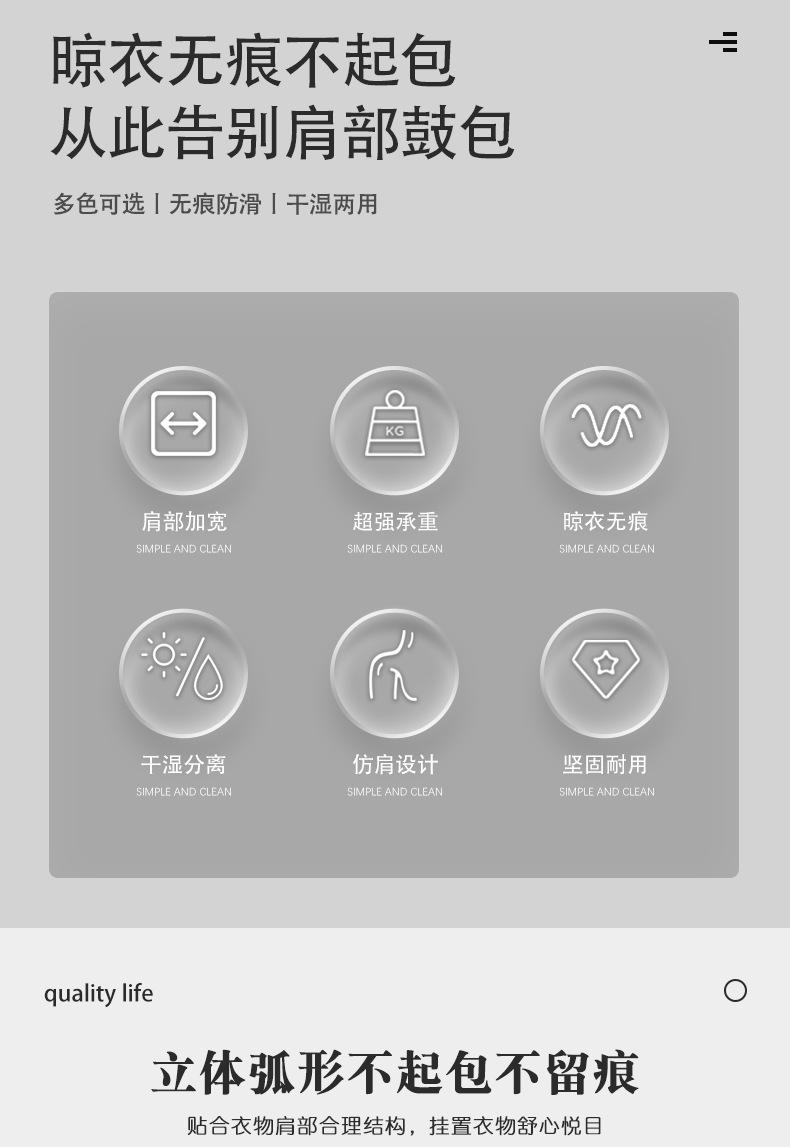 晾衣无痕不起包
从此告别肩部鼓包

多色可选丨无痕防滑丨干湿两用

KG

肩部加宽
SIMPLE AND CLEAN

超强承重
SIMPLE AND CLEAN

晾衣无痕
SIMPLE AND CLEAN

干湿分离
SIMPLE AND CLEAN

仿肩设计
SIMPLE AND CLEAN

坚固耐用
SIMPLE AND CLEAN

quality life

立体弧形不起包不留痕

贴合衣物肩部合理结构，挂置衣物舒心悦目