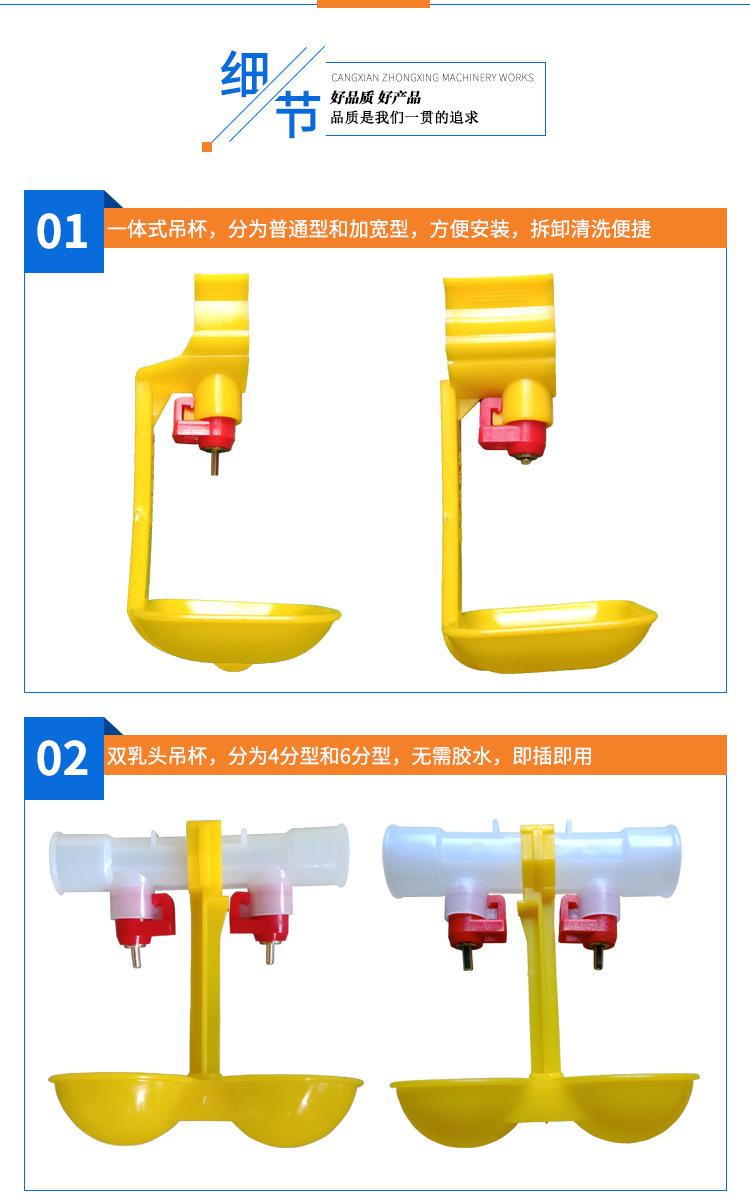 细节

CANGXIAN ZHONGXING MACHINERY WORKS
好品质 好产品
品质是我们一贯的追求

01
一体式吊杯，分为普通型和加宽型，方便安装，拆卸清洗便捷

02
双乳头吊杯，分为4分型和6分型，无需胶水，即插即用