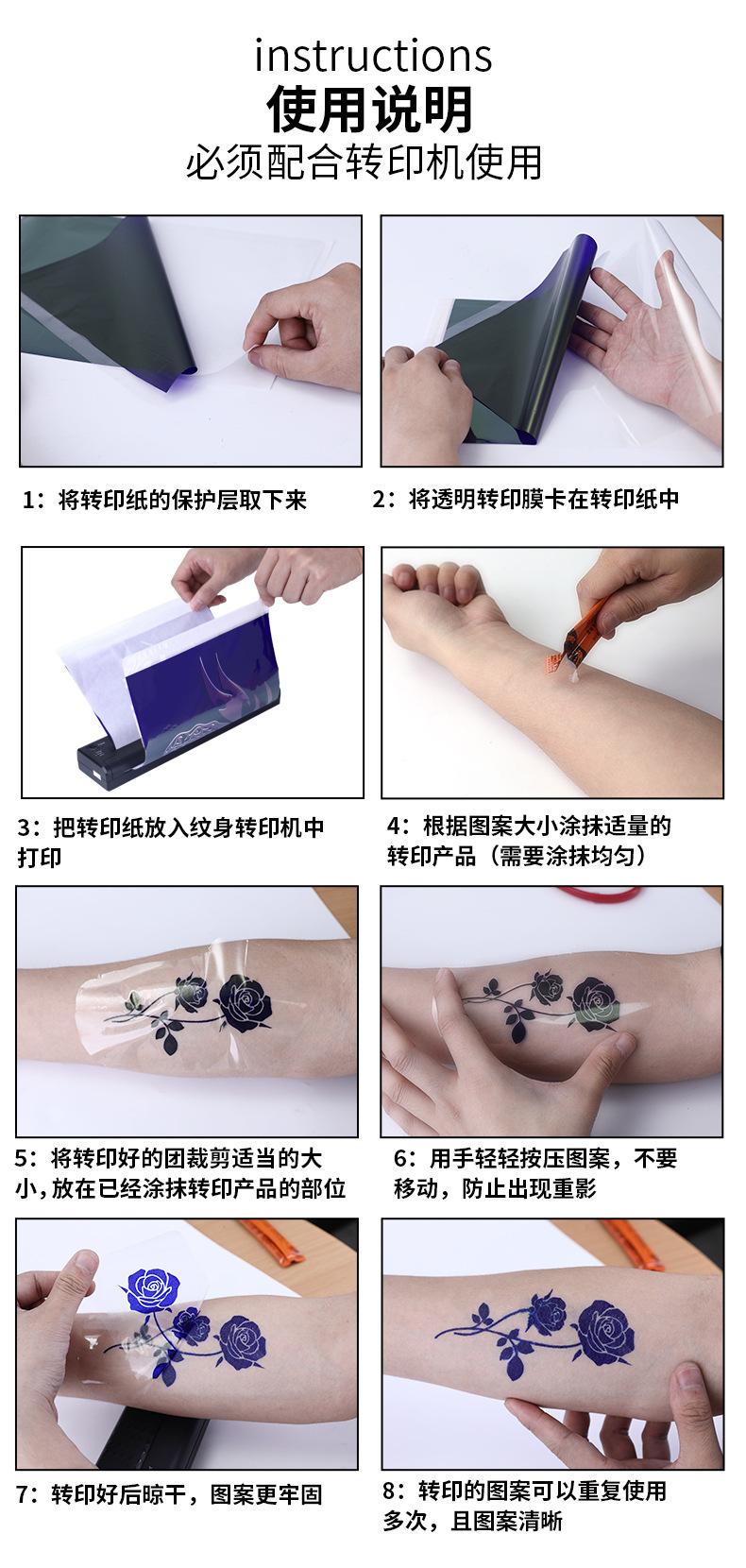 instructions
使用说明
必须配合转印机使用

1：将转印纸的保护层取下来

2：将透明转印膜卡在转印纸中

3：把转印纸放入纹身转印机中打印

4：根据图案大小涂抹适量的转印产品（需要涂抹均匀）

5：将转印好的团裁剪适当的大小，放在已经涂抹转印产品的部位

6：用手轻轻按压图案，不要移动，防止出现重影

7：转印好后晾干，图案更牢固

8：转印的图案可以重复使用多次，且图案清晰