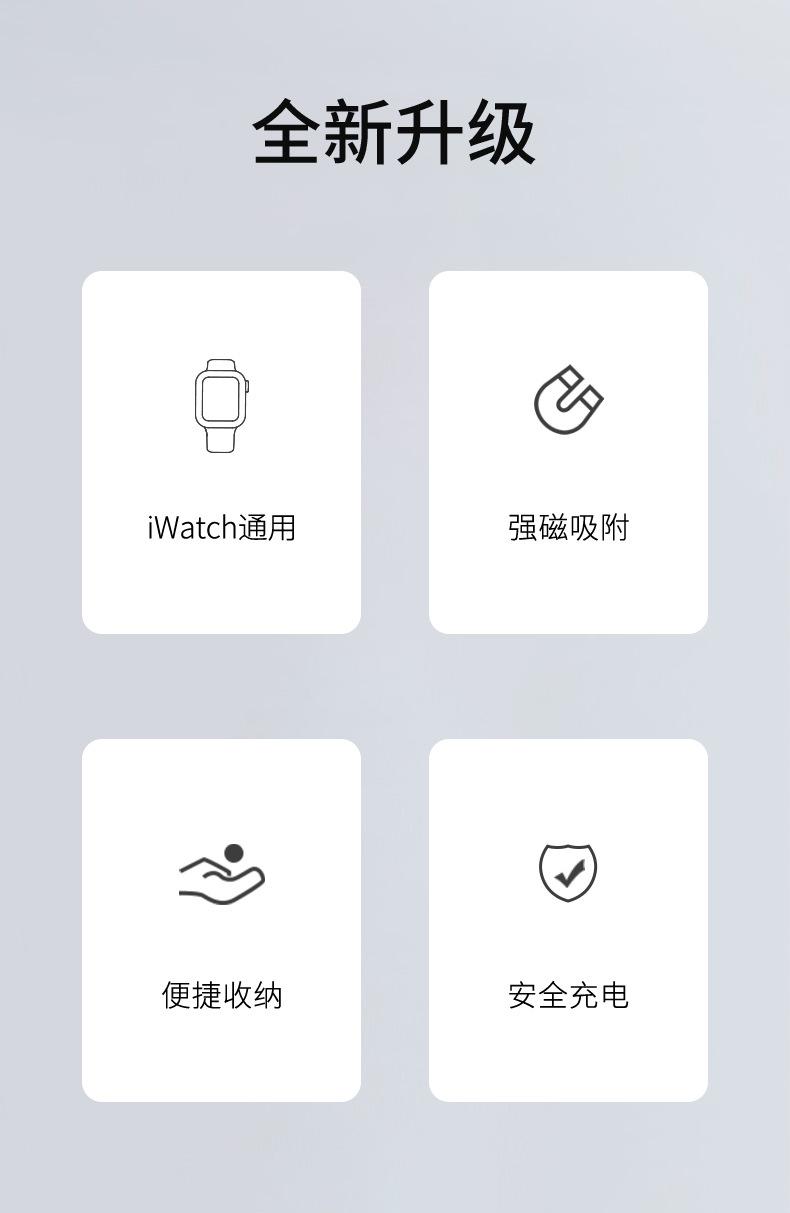 全新升级

iWatch通用

强磁吸附

便捷收纳

安全充电