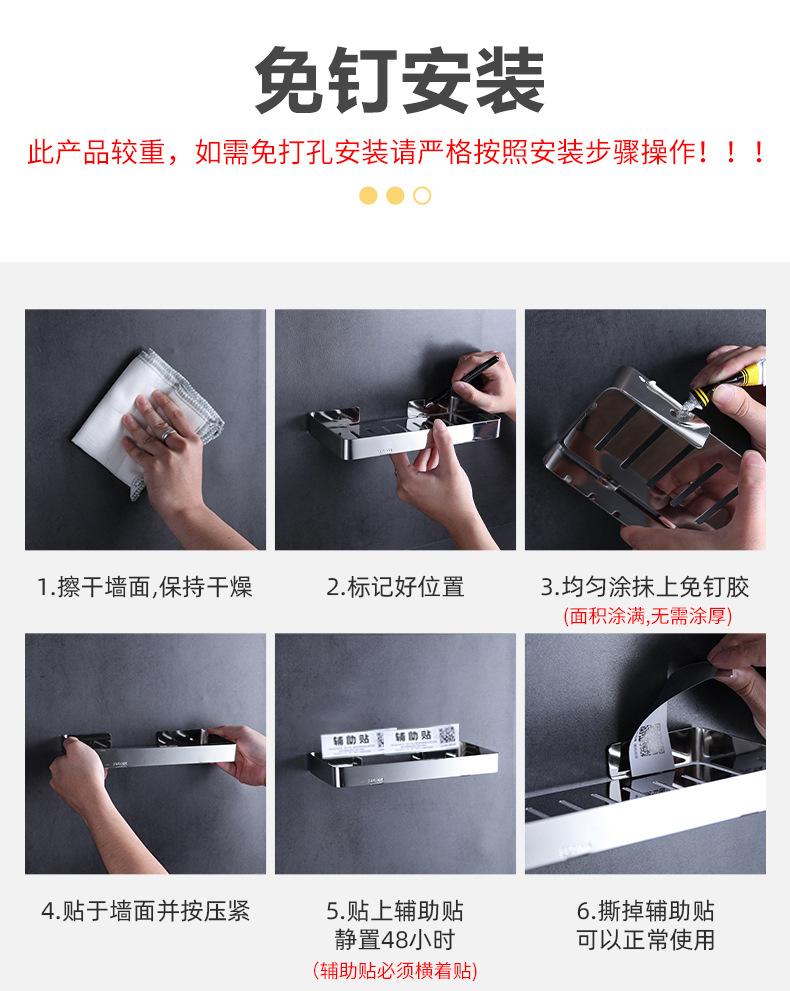 免钉安装

此产品较重，如需免打孔安装请严格按照安装步骤操作！！！

1.擦干墙面,保持干燥

2.标记好位置

3.均匀涂抹上免钉胶
(面积涂满,无需涂厚)

4.贴于墙面并按压紧

辅助贴 辅助贴

5.贴上辅助贴
静置48小时
(辅助贴必须横着贴)

6.撕掉辅助贴
可以正常使用