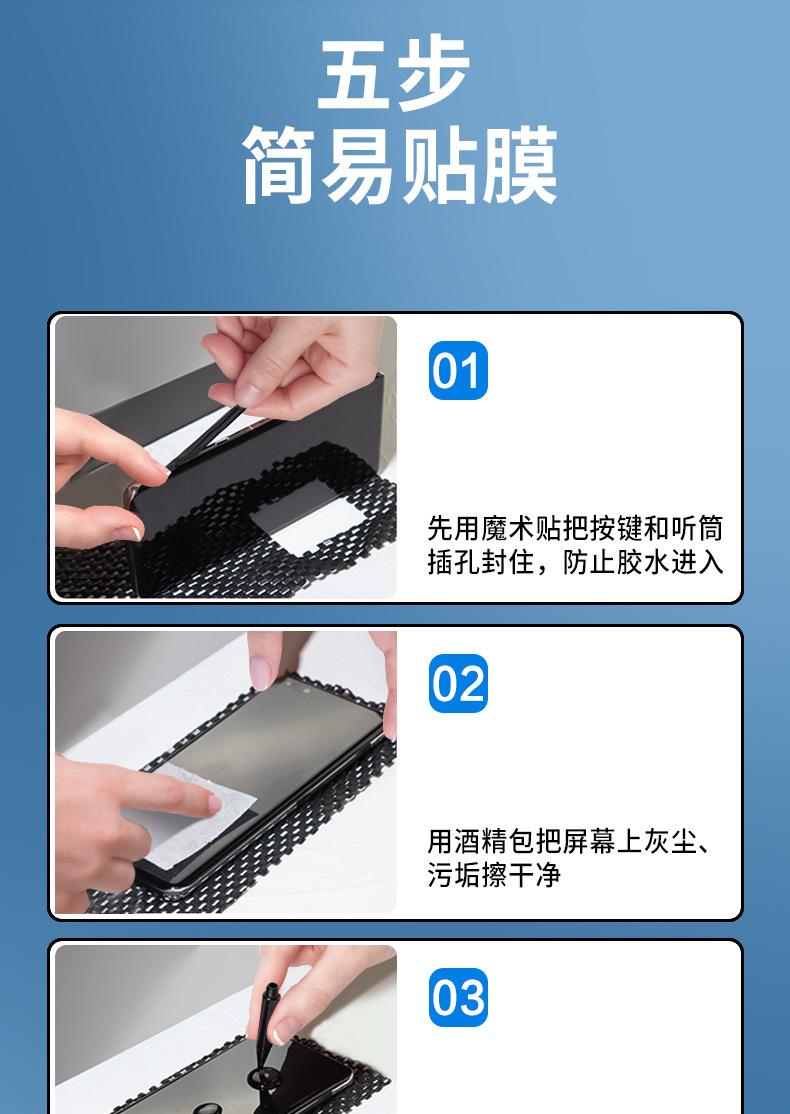 五步
简易贴膜

01

先用魔术贴把按键和听筒插孔封住，防止胶水进入

02

用酒精包把屏幕上灰尘、污垢擦干净

03