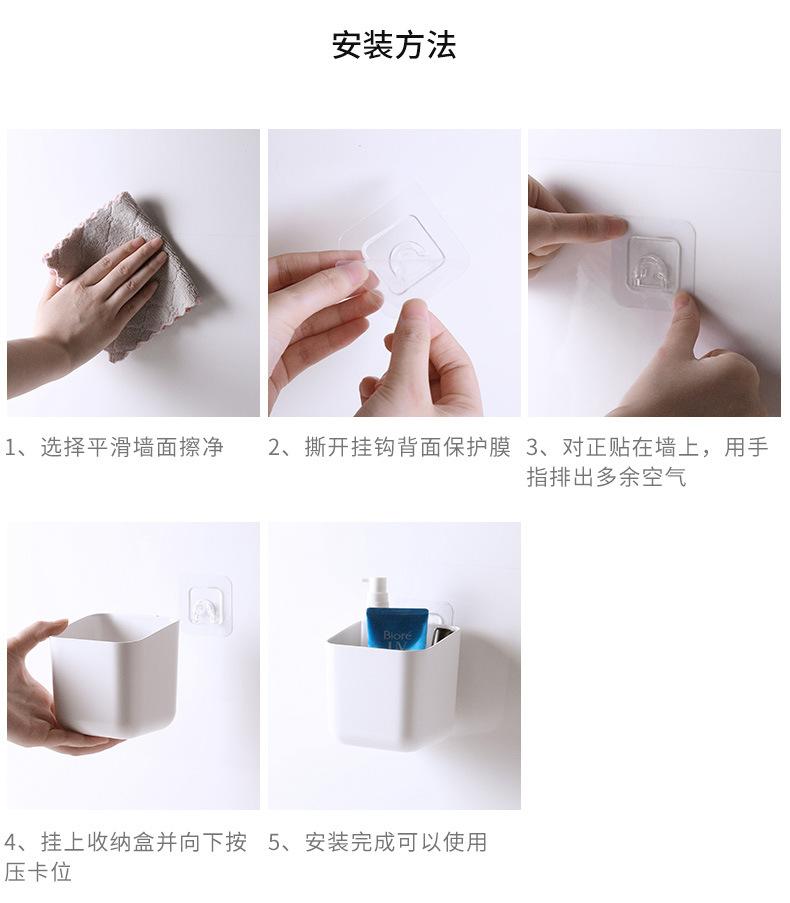 安装方法

1、选择平滑墙面擦净

2、撕开挂钩背面保护膜

3、对正贴在墙上，用手指排出多余空气

Bioré UV

4、挂上收纳盒并向下按压卡位

5、安装完成可以使用