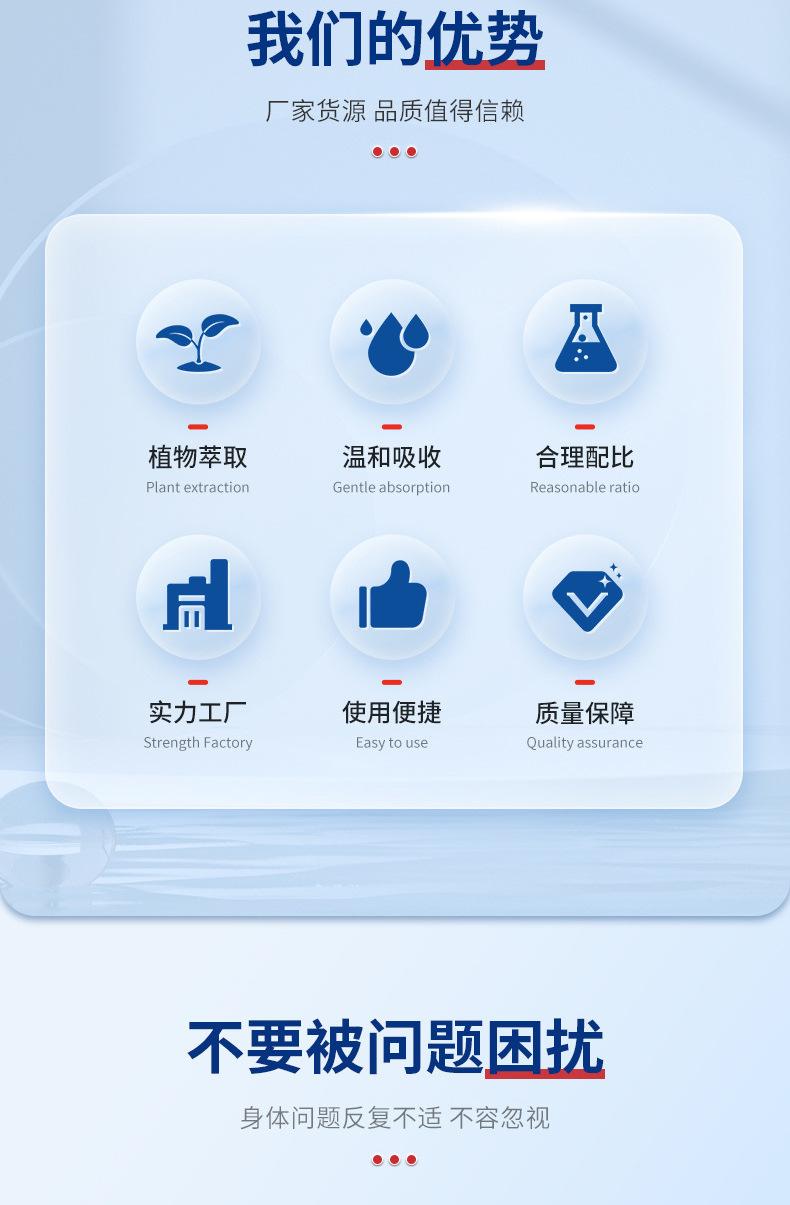 我们的优势

厂家货源 品质值得信赖

植物萃取
Plant extraction

温和吸收
Gentle absorption

合理配比
Reasonable ratio

实力工厂
Strength Factory

使用便捷
Easy to use

质量保障
Quality assurance

不要被问题困扰

身体问题反复不适 不容忽视