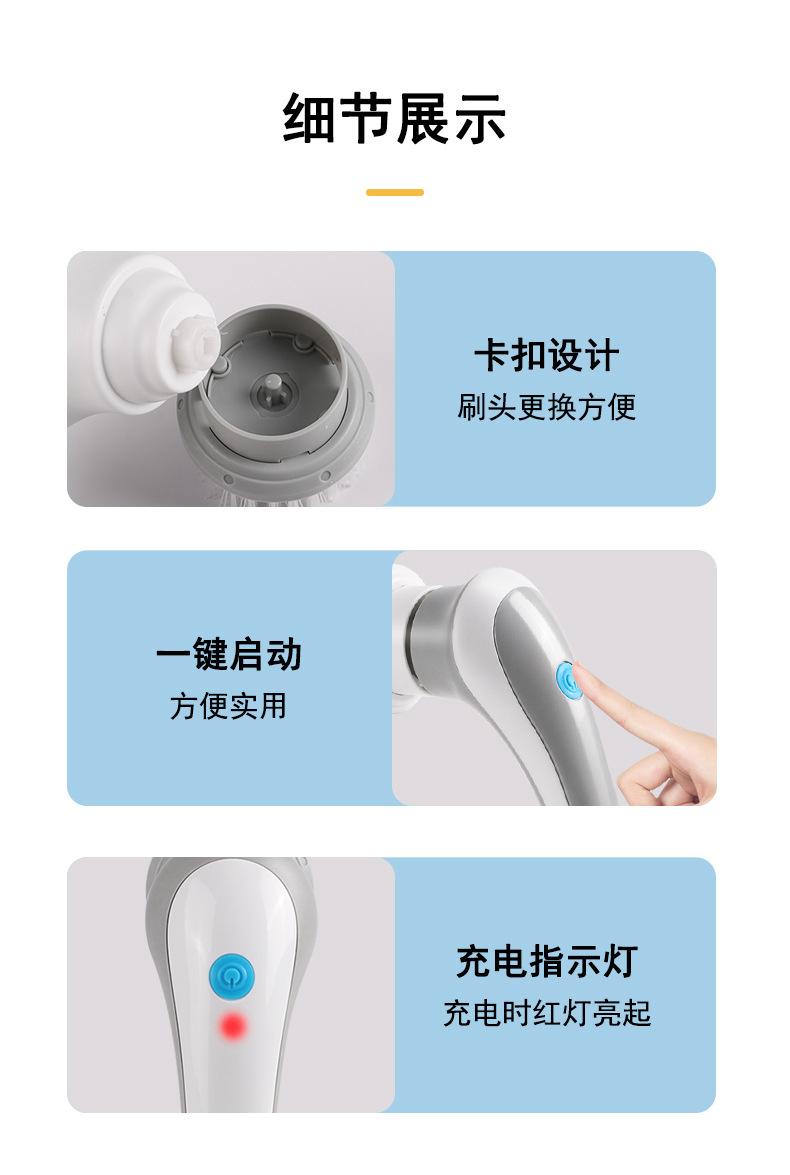 细节展示

卡扣设计
刷头更换方便

一键启动
方便实用

充电指示灯
充电时红灯亮起