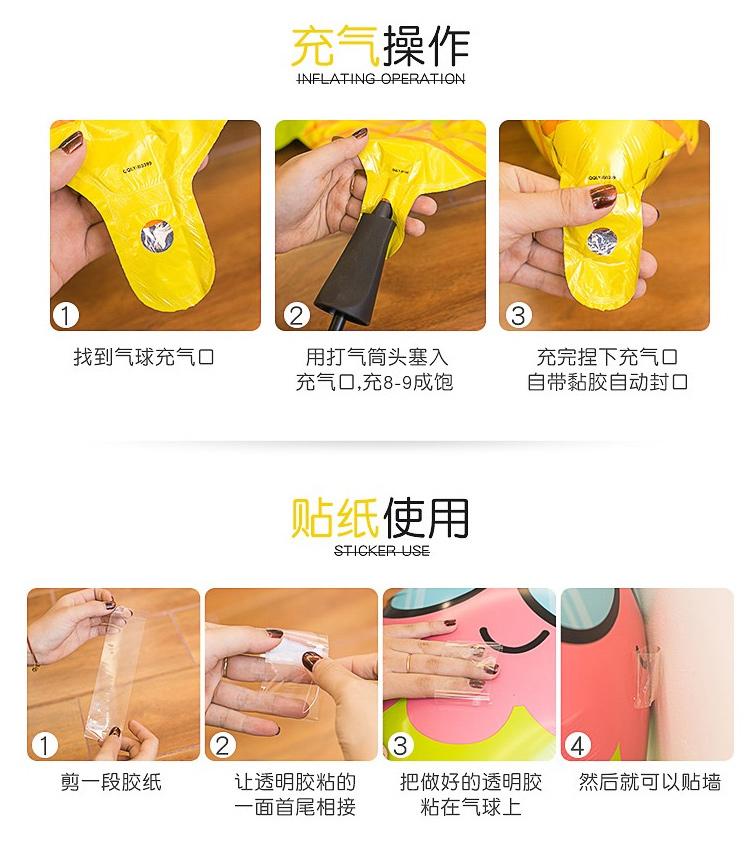 充气操作
INFLATING OPERATION

1
找到气球充气口

2
用打气筒头塞入充气口,充8-9成饱

3
充完捏下充气口自带黏胶自动封口

贴纸使用
STICKER USE

1
剪一段胶纸

2
让透明胶粘的一面首尾相接

3
把做好的透明胶粘在气球上

4
然后就可以贴墙