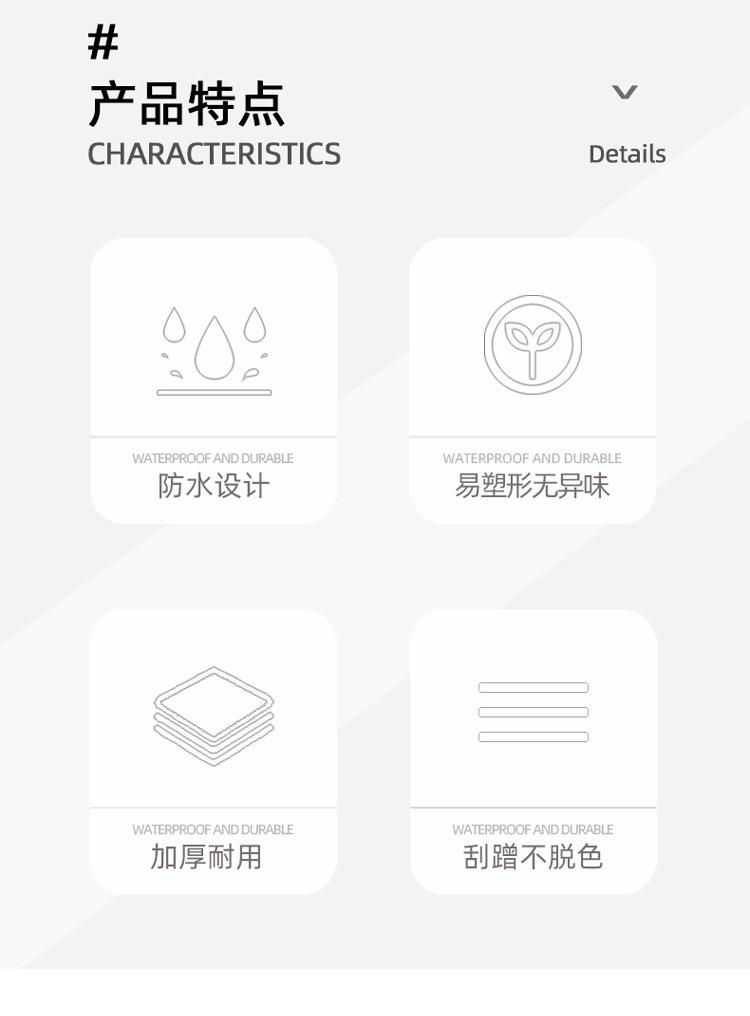 #
产品特点
CHARACTERISTICS

Details

WATERPROOF AND DURABLE
防水设计

WATERPROOF AND DURABLE
易塑形无异味

WATERPROOF AND DURABLE
加厚耐用

WATERPROOF AND DURABLE
刮蹭不脱色