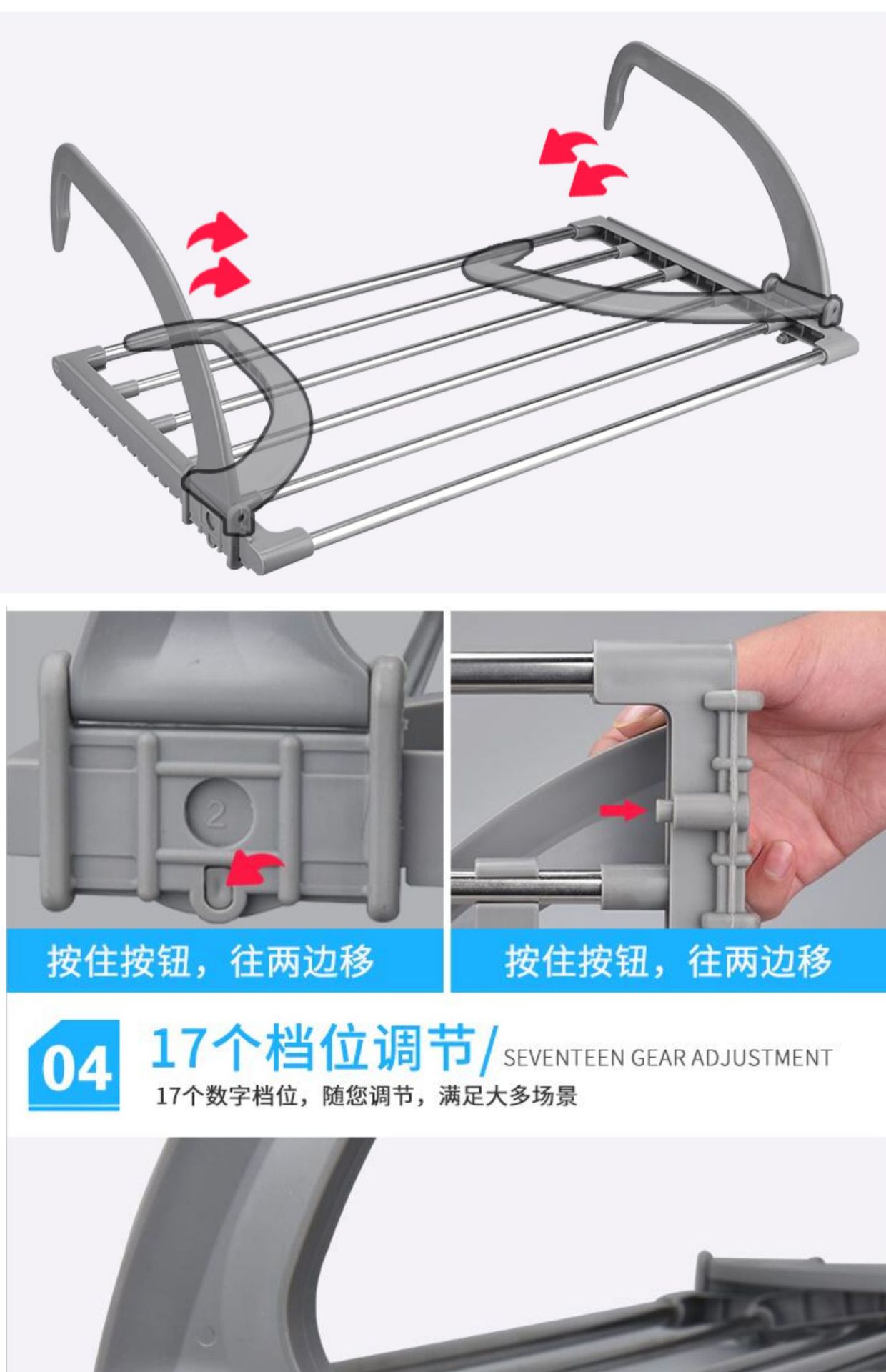 2

按住按钮，往两边移

按住按钮，往两边移

04 17个档位调节/ SEVENTEEN GEAR ADJUSTMENT

17个数字档位，随您调节，满足大多场景