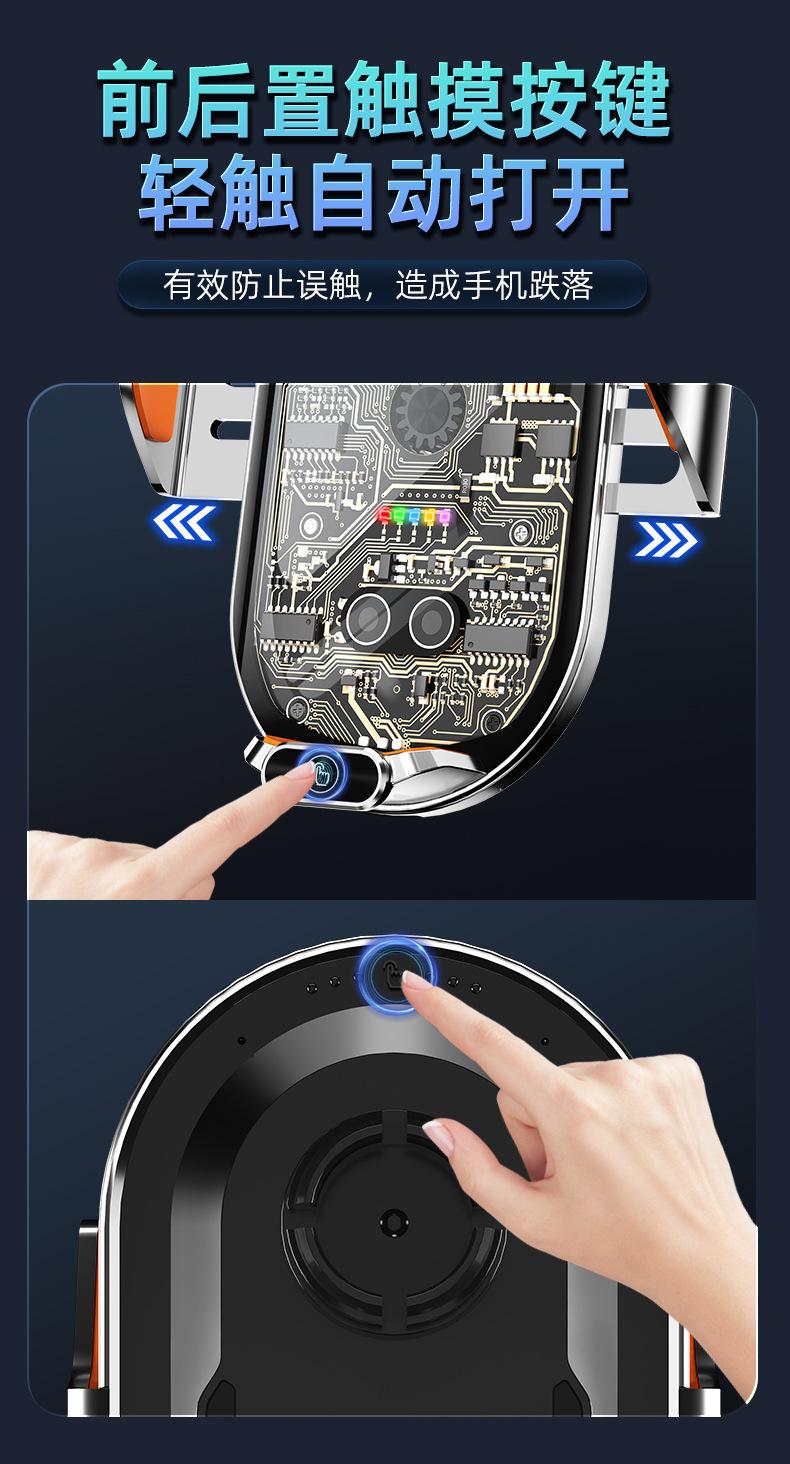 前后置触摸按键
轻触自动打开

有效防止误触，造成手机跌落