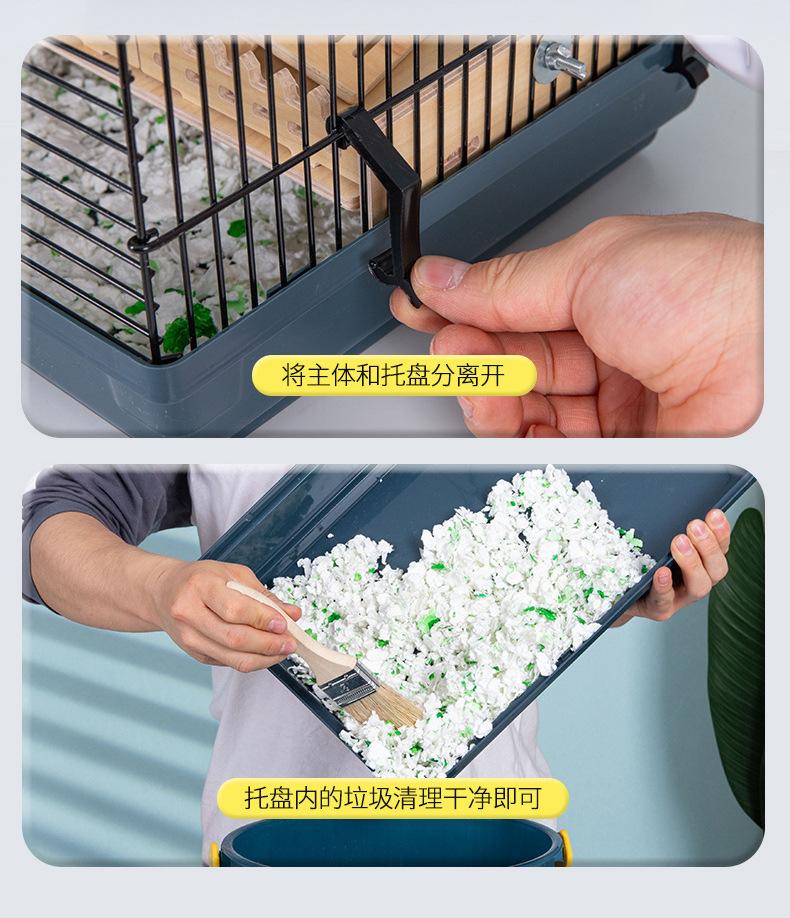 将主体和托盘分离开

托盘内的垃圾清理干净即可