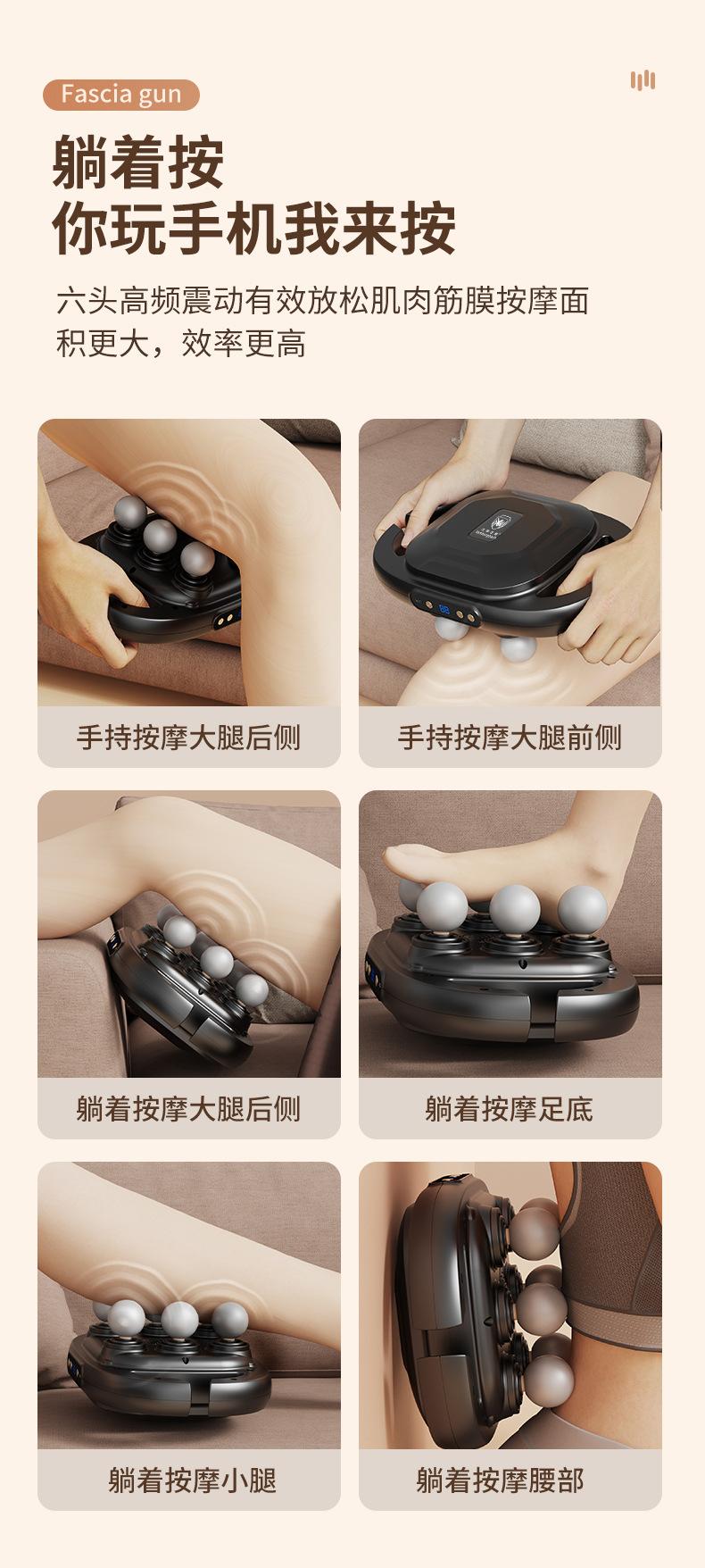 Fascia gun

躺着按
你玩手机我来按

六头高频震动有效放松肌肉筋膜按摩面积更大，效率更高

手持按摩大腿后侧

手持按摩大腿前侧

躺着按摩大腿后侧

躺着按摩足底

躺着按摩小腿

躺着按摩腰部