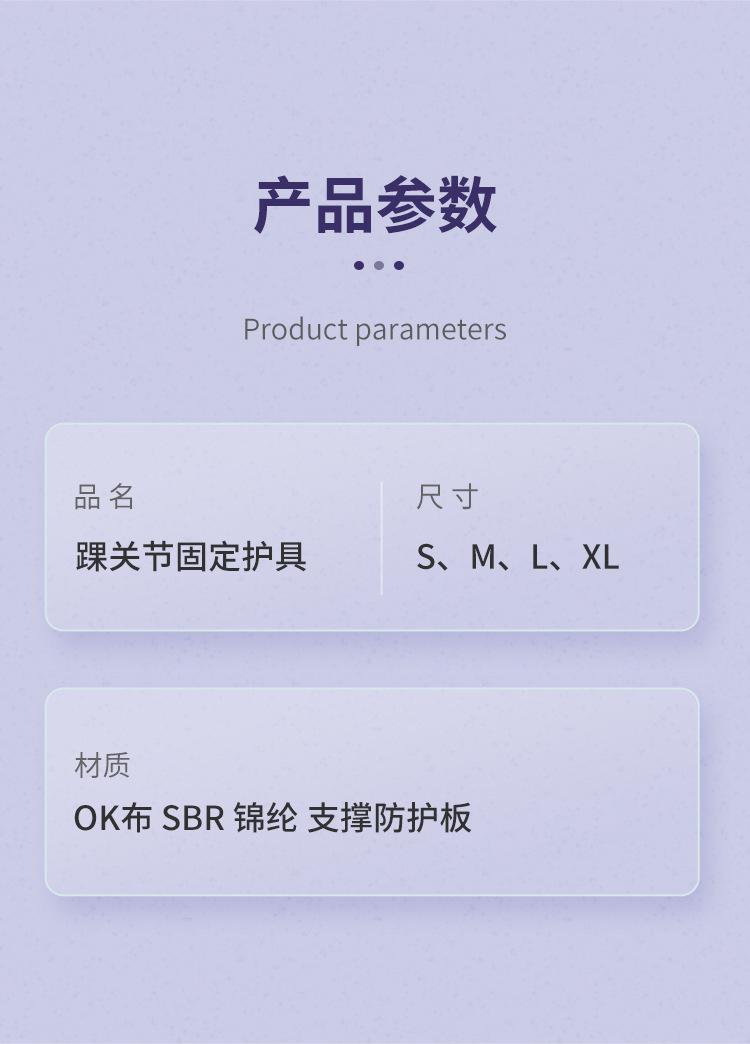 产品参数

Product parameters

品名
踝关节固定护具

尺寸
S、M、L、XL

材质
OK布 SBR 锦纶 支撑防护板