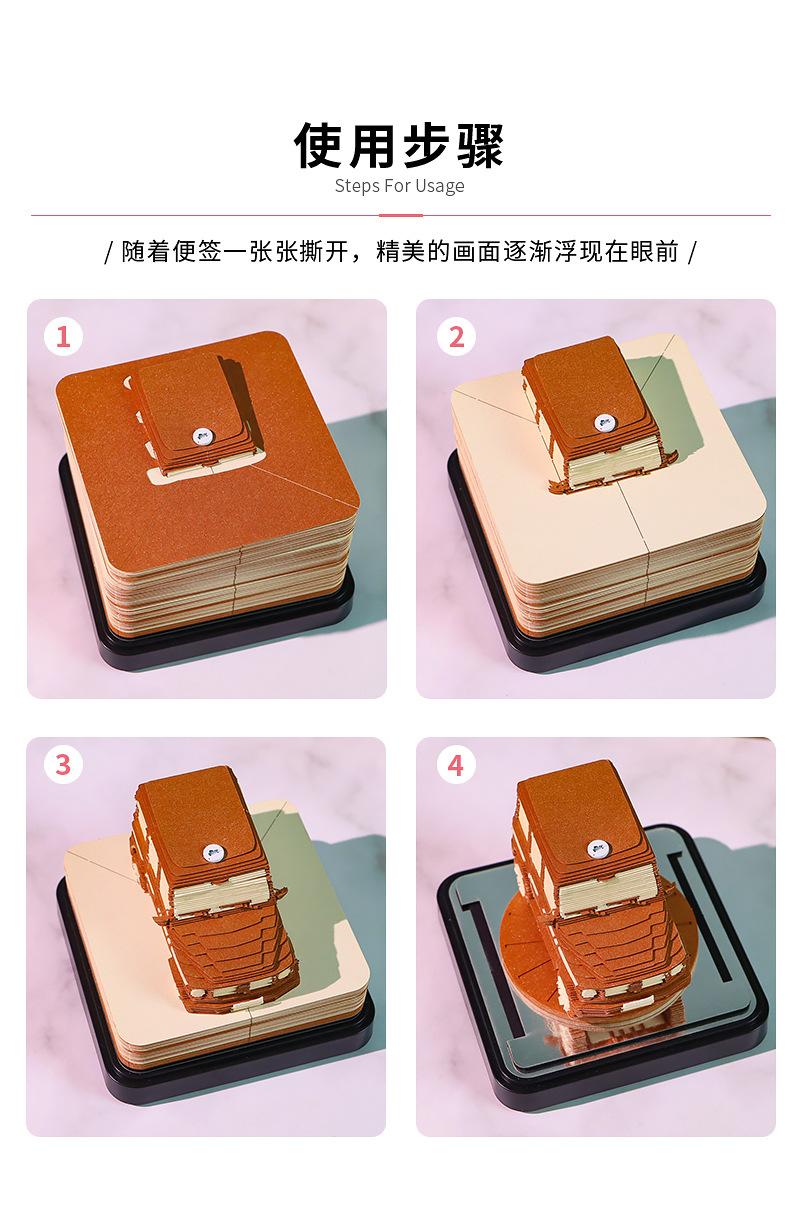 使用步骤
Steps For Usage

/ 随着便签一张张撕开，精美的画面逐渐浮现在眼前 /

1

2

3

4