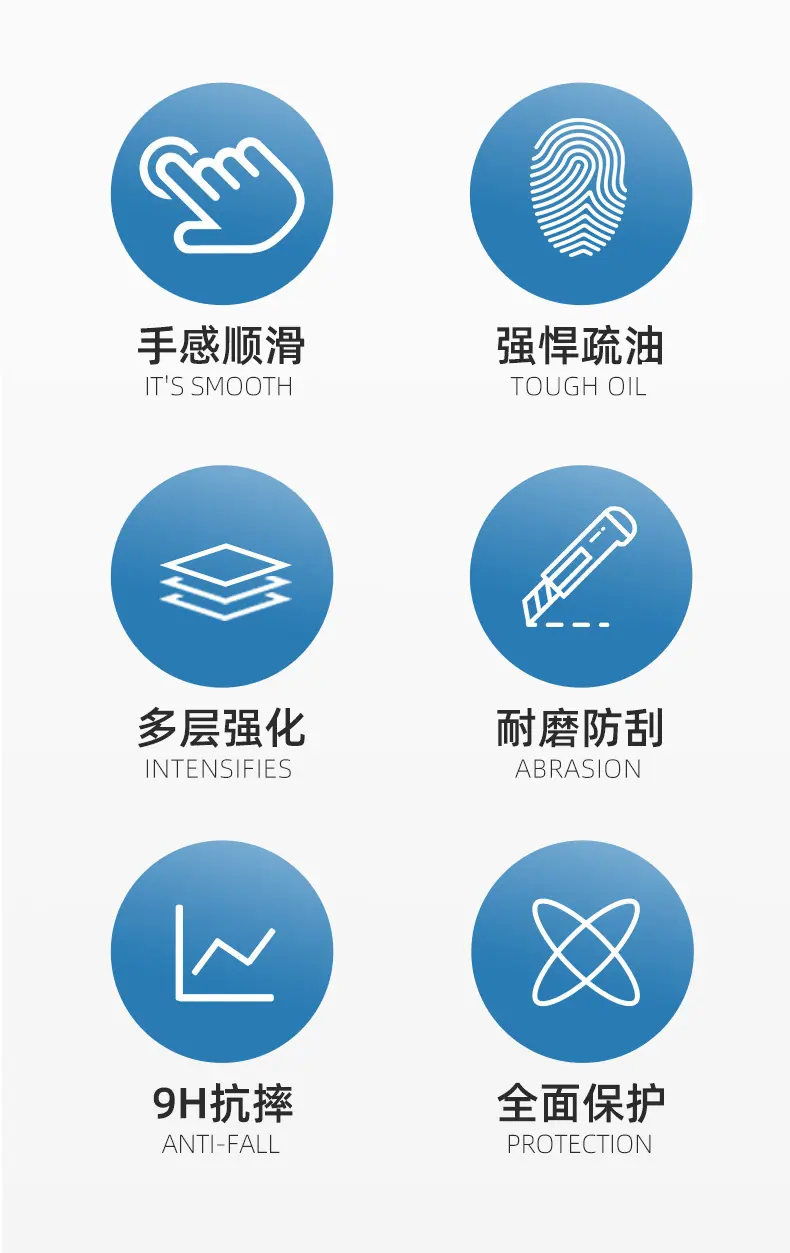 手感顺滑
IT'S SMOOTH

强悍疏油
TOUGH OIL

多层强化
INTENSIFIES

耐磨防刮
ABRASION

9H抗摔
ANTI-FALL

全面保护
PROTECTION