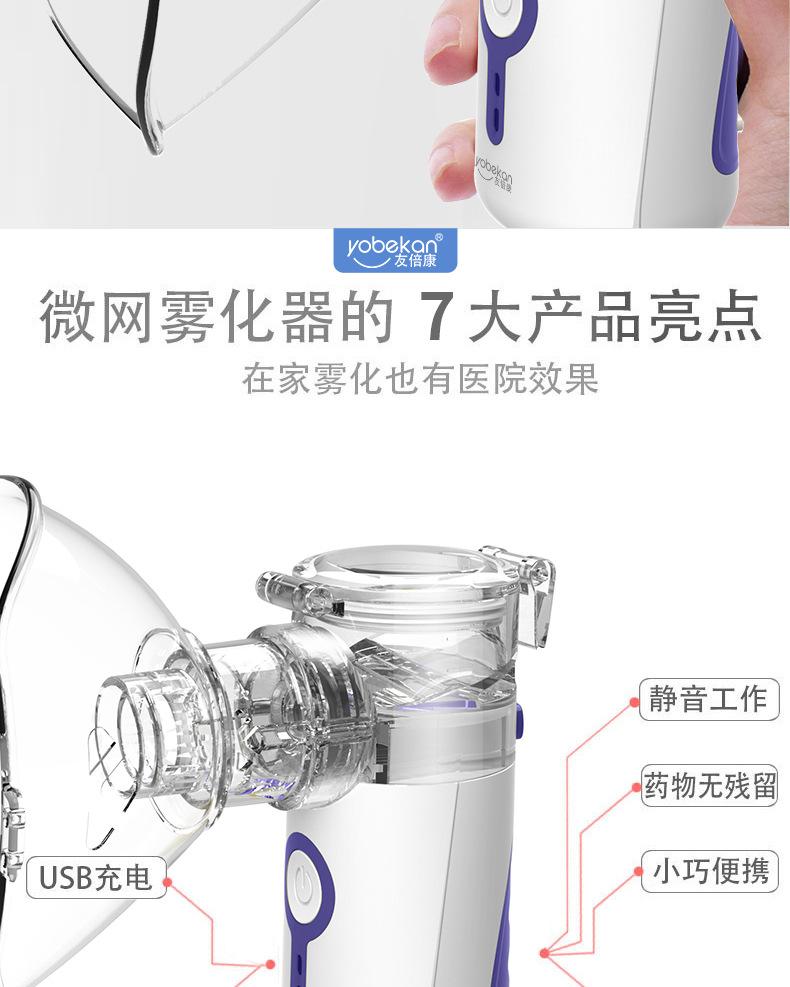 yobekan
友倍康

yobekan®
友倍康

微网雾化器的 7大产品亮点
在家雾化也有医院效果

静音工作
药物无残留
小巧便携
USB充电