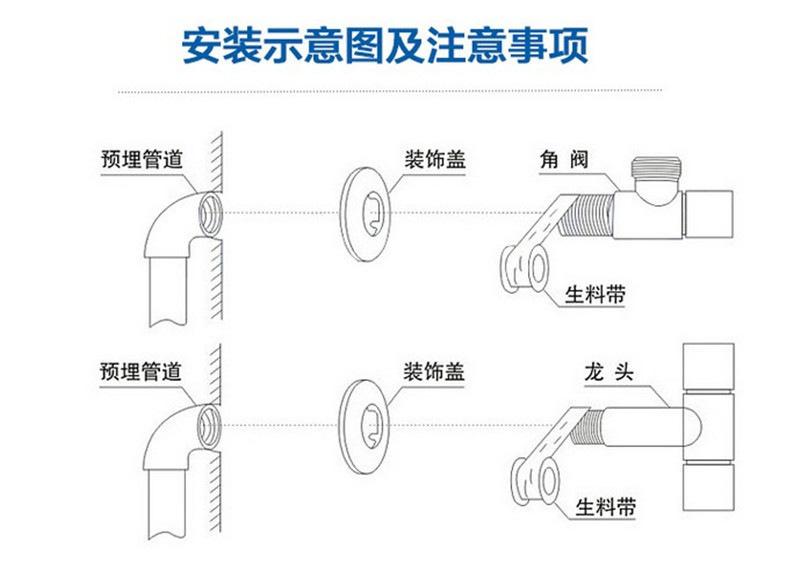 安装示意图及注意事项

预埋管道

装饰盖

角 阀

生料带

预埋管道

装饰盖

龙 头

生料带