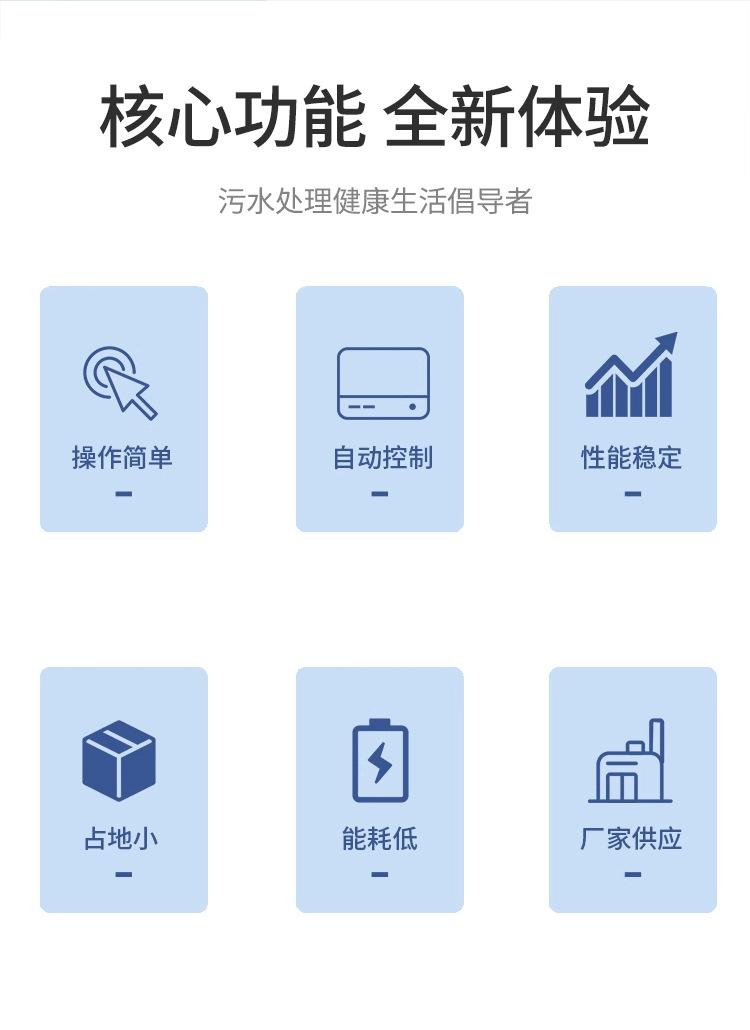 核心功能 全新体验

污水处理健康生活倡导者

操作简单

自动控制

性能稳定

占地小

能耗低

厂家供应