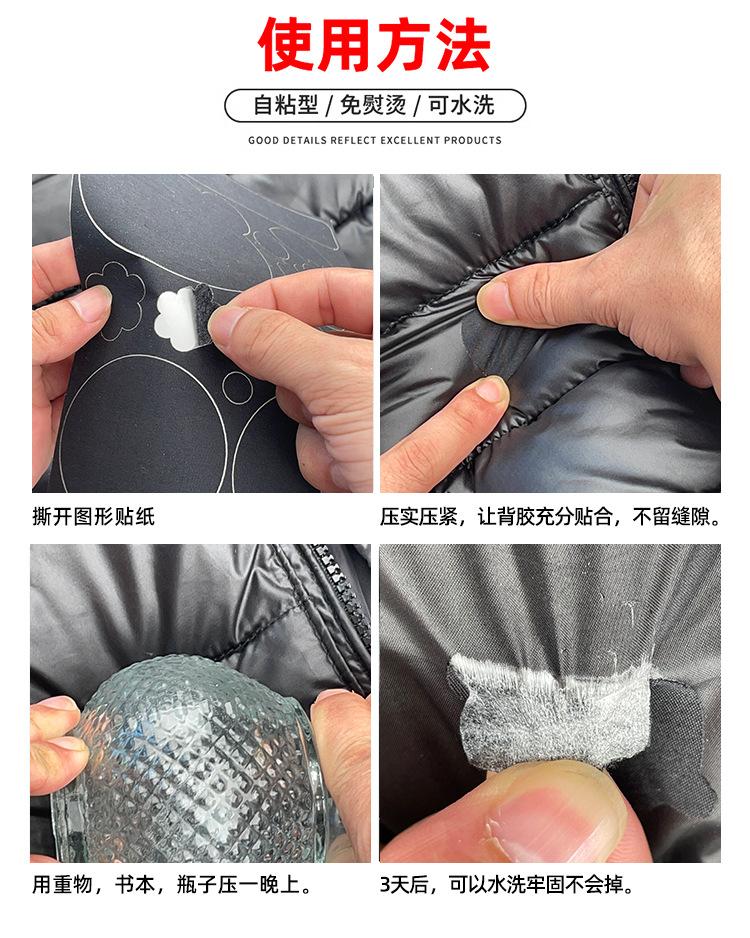 使用方法

自粘型 / 免熨烫 / 可水洗

GOOD DETAILS REFLECT EXCELLENT PRODUCTS

撕开图形贴纸

压实压紧，让背胶充分贴合，不留缝隙。

用重物，书本，瓶子压一晚上。

3天后，可以水洗牢固不会掉。