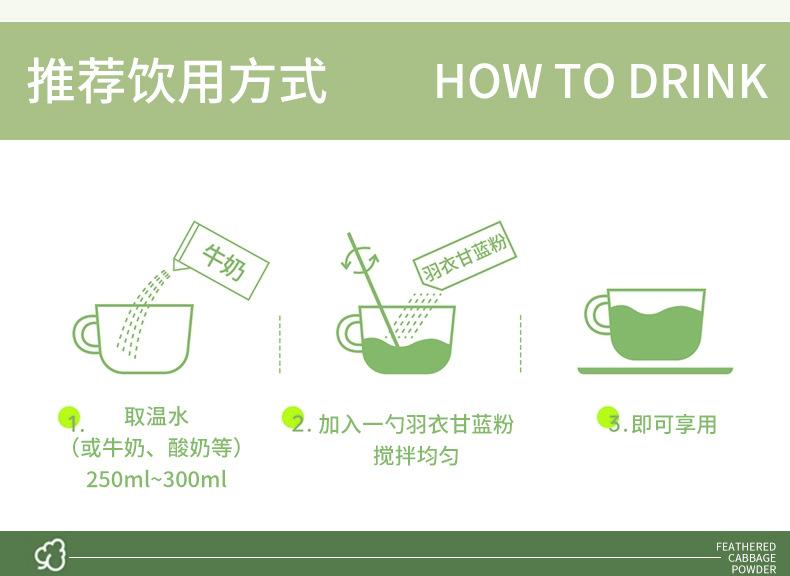 推荐饮用方式 HOW TO DRINK

牛奶

羽衣甘蓝粉

1. 取温水
（或牛奶、酸奶等）
250ml~300ml

2. 加入一勺羽衣甘蓝粉
搅拌均匀

3. 即可享用

FEATHERED CABBAGE POWDER