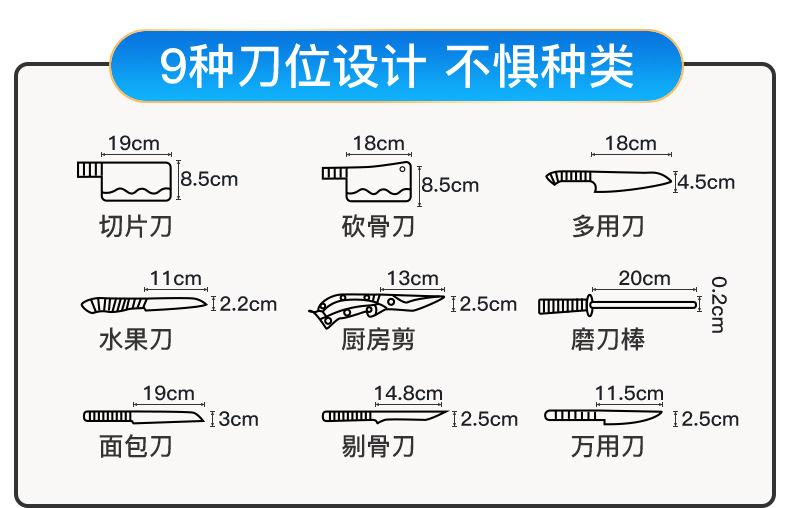 9种刀位设计 不惧种类

19cm
8.5cm
切片刀

18cm
8.5cm
砍骨刀

18cm
4.5cm
多用刀

11cm
2.2cm
水果刀

13cm
2.5cm
厨房剪

20cm
0.2cm
磨刀棒

19cm
3cm
面包刀

14.8cm
2.5cm
剔骨刀

11.5cm
2.5cm
万用刀