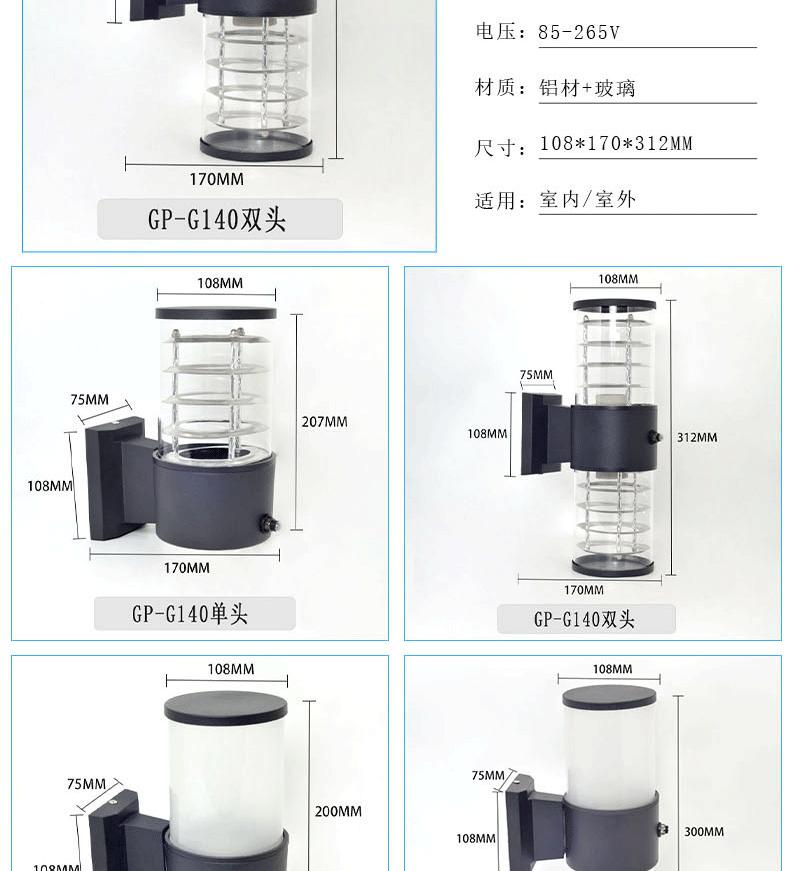 170MM

GP-G140双头

电压：85-265V

材质：铝材+玻璃

尺寸：108*170*312MM

适用：室内/室外

108MM

75MM

207MM

108MM

170MM

GP-G140单头

108MM

75MM

108MM

312MM

170MM

GP-G140双头

108MM

75MM

200MM

108MM

108MM

75MM

108MM

300MM