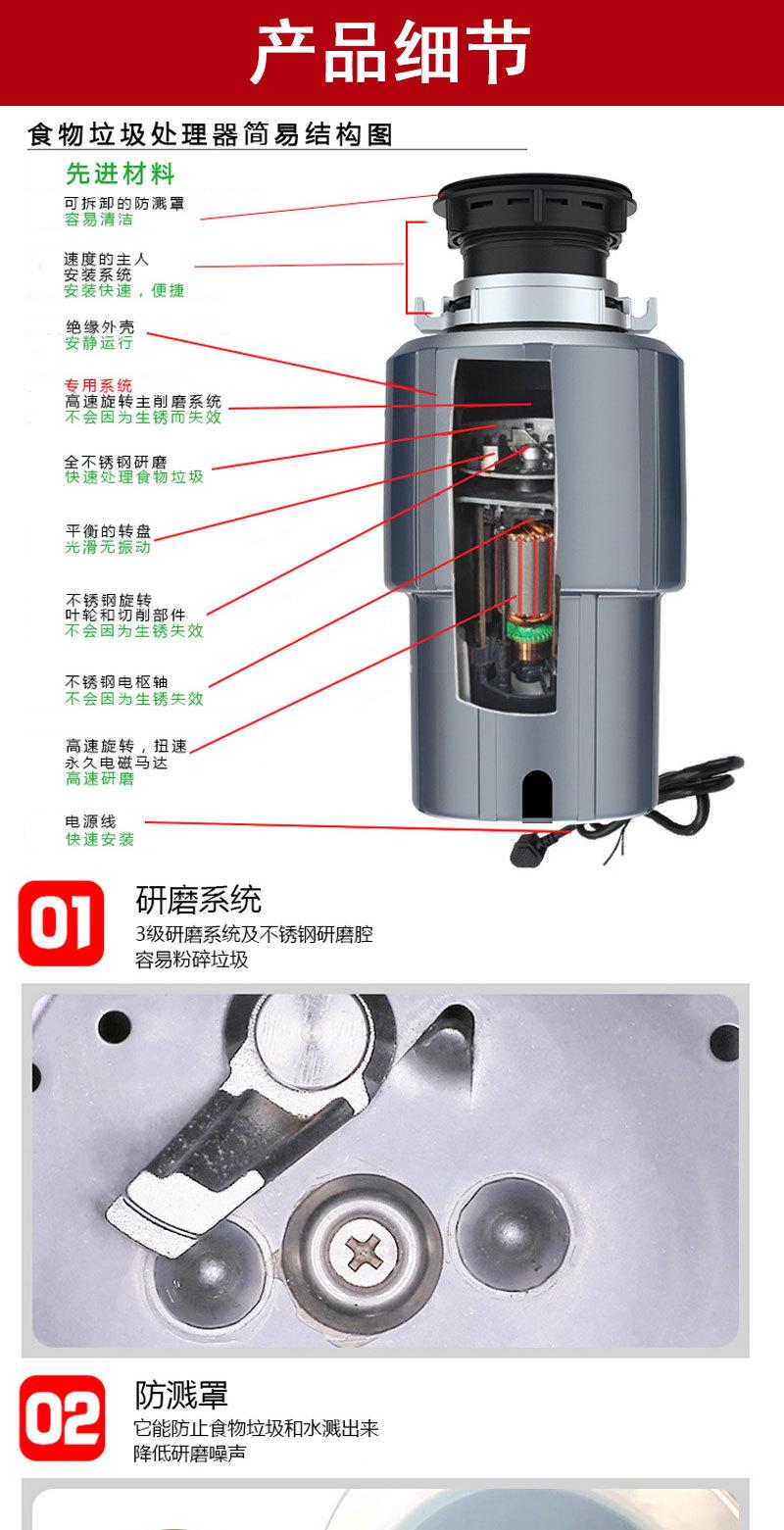 产品细节

食物垃圾处理器简易结构图

先进材料

可拆卸的防溅罩
容易清洁

速度的主人
安装系统
安装快速，便捷

绝缘外壳
安静运行

专用系统
高速旋转主削磨系统
不会因为生锈而失效

全不锈钢研磨
快速处理食物垃圾

平衡的转盘
光滑无振动

不锈钢旋转
叶轮和切削部件
不会因为生锈失效

不锈钢电枢轴
不会因为生锈失效

高速旋转，扭速
永久电磁马达
高速研磨

电源线
快速安装

01 研磨系统
3级研磨系统及不锈钢研磨腔
容易粉碎垃圾

02 防溅罩
它能防止食物垃圾和水溅出来
降低研磨噪声