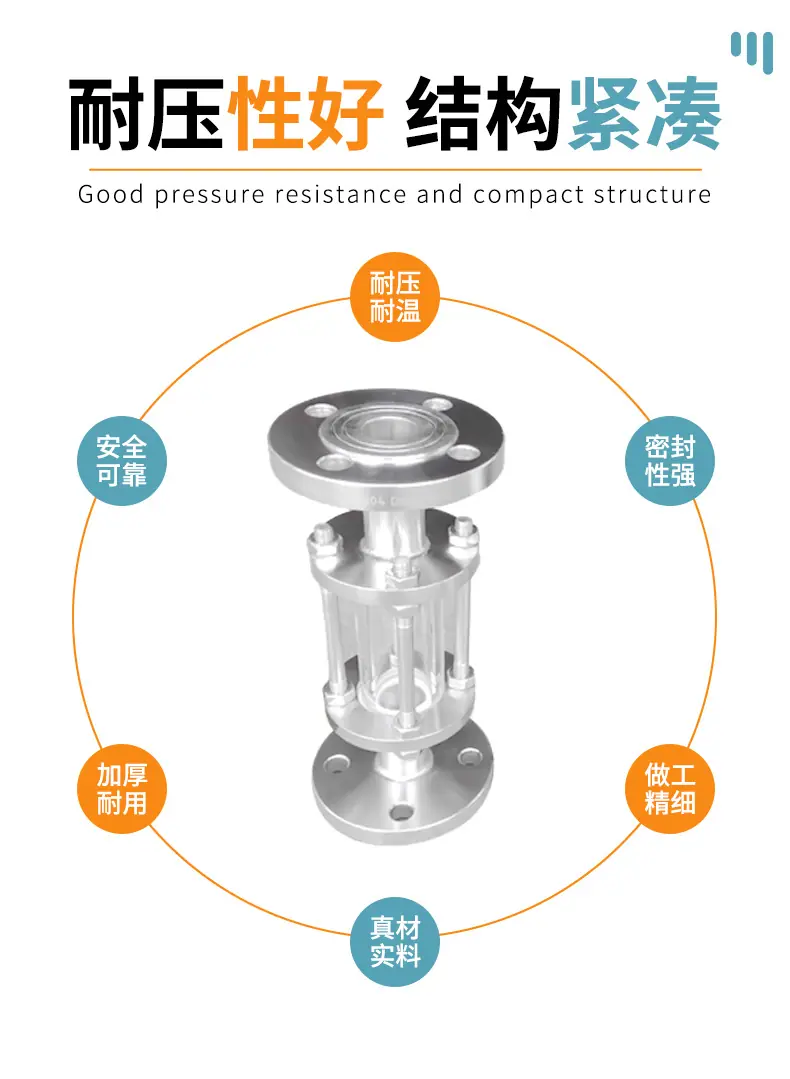 耐压性好 结构紧凑

Good pressure resistance and compact structure

耐压
耐温

安全
可靠

密封
性强

加厚
耐用

做工
精细

真材
实料