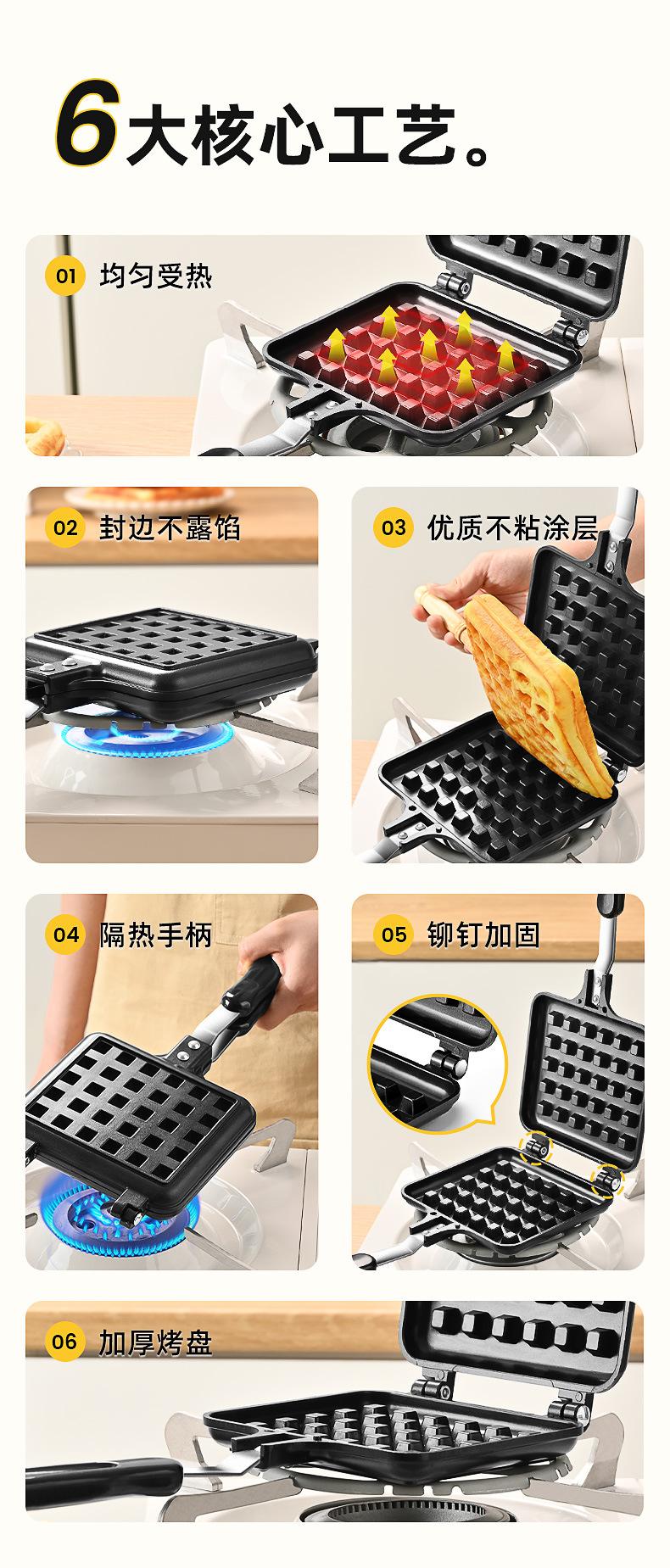 6大核心工艺。

01 均匀受热

02 封边不露馅

03 优质不粘涂层

04 隔热手柄

05 铆钉加固

06 加厚烤盘