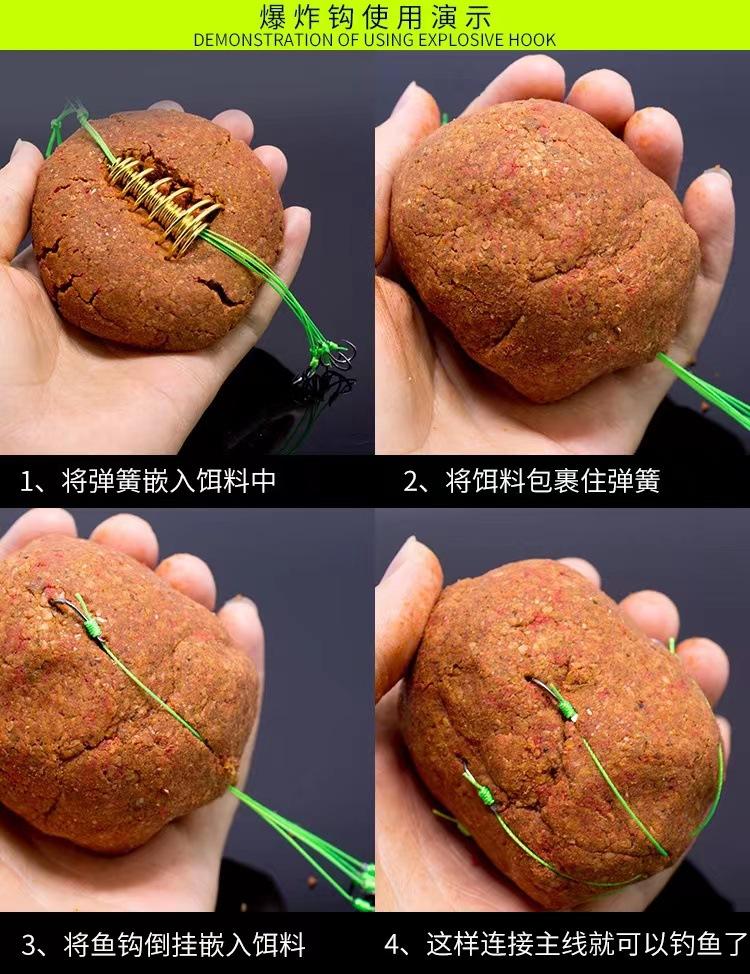 爆炸钩使用演示
DEMONSTRATION OF USING EXPLOSIVE HOOK

1、将弹簧嵌入饵料中

2、将饵料包裹住弹簧

3、将鱼钩倒挂嵌入饵料

4、这样连接主线就可以钓鱼了