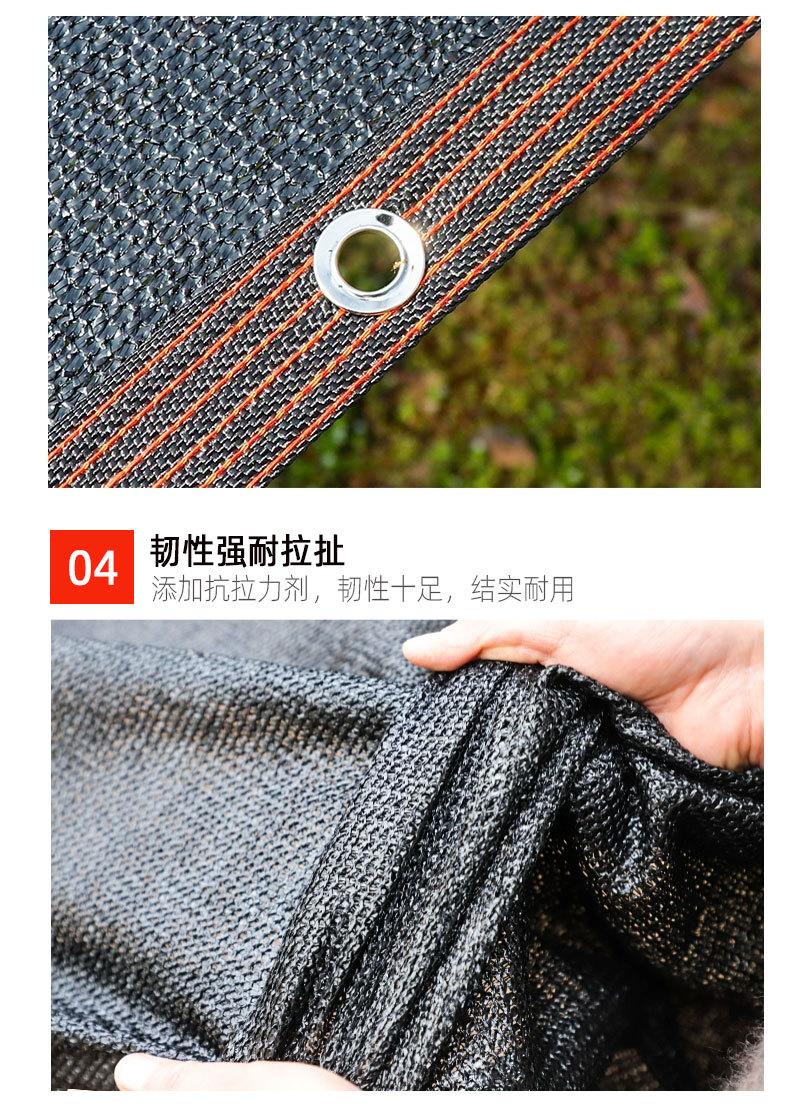 04
韧性强耐拉扯
添加抗拉力剂，韧性十足，结实耐用