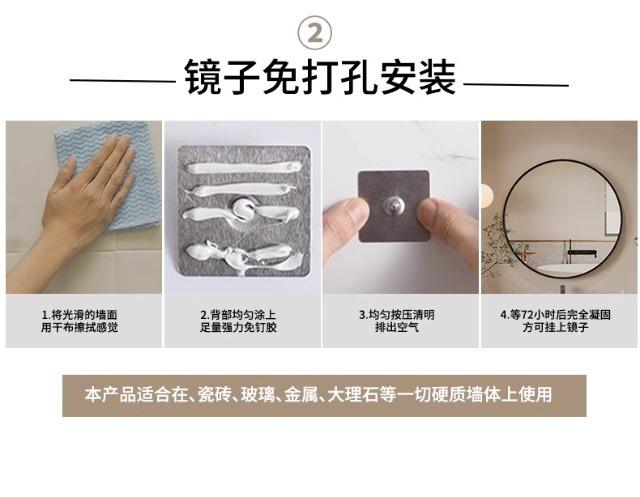 ②

镜子免打孔安装

1.将光滑的墙面
用干布擦拭感觉

2.背部均匀涂上
足量强力免钉胶

3.均匀按压清明
排出空气

4.等72小时后完全凝固
方可挂上镜子

本产品适合在、瓷砖、玻璃、金属、大理石等一切硬质墙体上使用