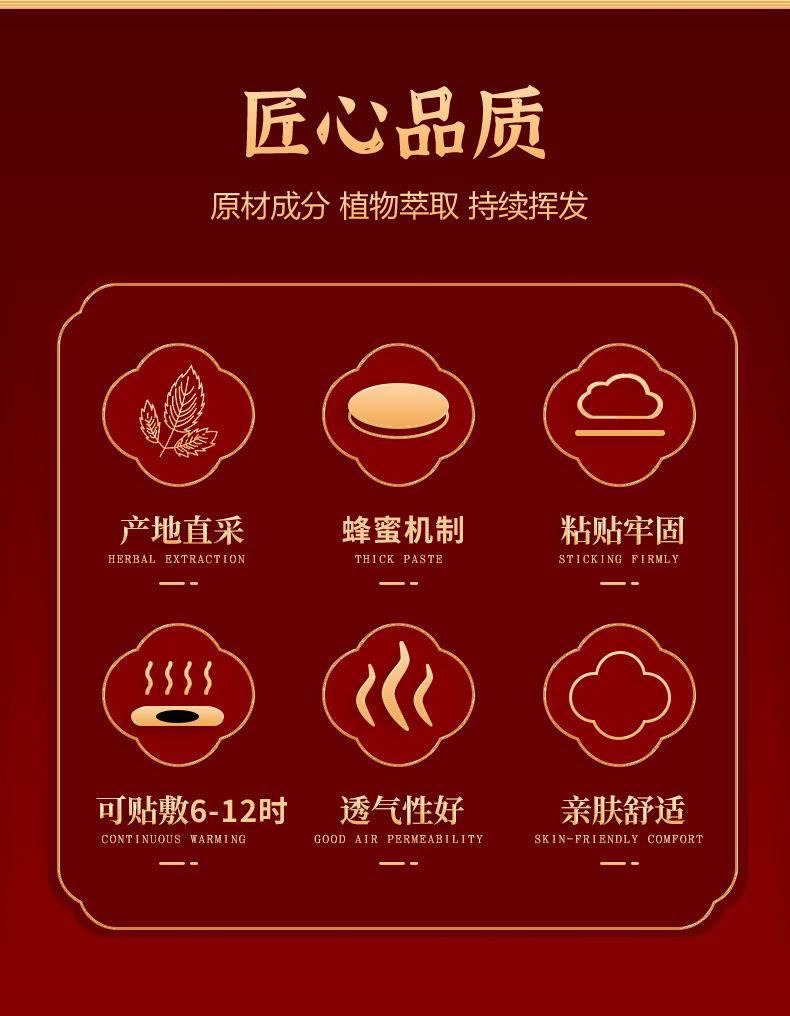 匠心品质

原材成分 植物萃取 持续挥发

产地直采
HERBAL EXTRACTION

蜂蜜机制
THICK PASTE

粘贴牢固
STICKING FIRMLY

可贴敷6-12时
CONTINUOUS WARMING

透气性好
GOOD AIR PERMEABILITY

亲肤舒适
SKIN-FRIENDLY COMFORT