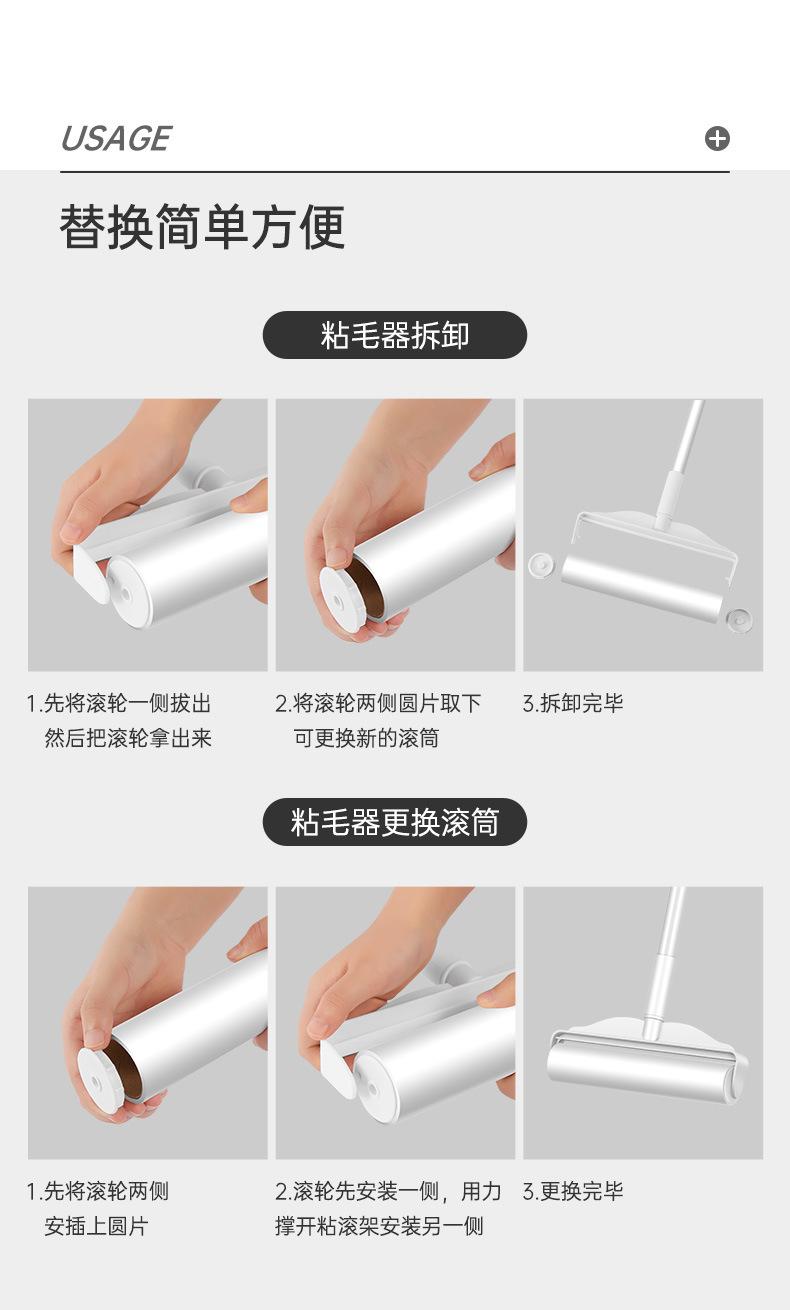 USAGE

替换简单方便

粘毛器拆卸

1.先将滚轮一侧拔出
然后把滚轮拿出来

2.将滚轮两侧圆片取下
可更换新的滚筒

3.拆卸完毕

粘毛器更换滚筒

1.先将滚轮两侧
安插上圆片

2.滚轮先安装一侧，用力
撑开粘滚架安装另一侧

3.更换完毕