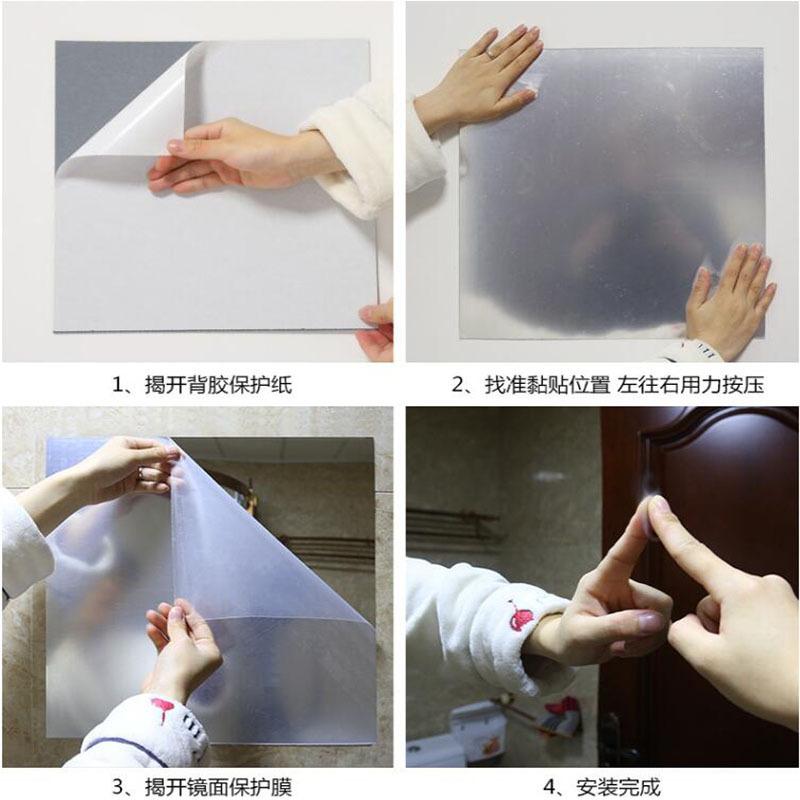 1、揭开背胶保护纸

2、找准黏贴位置 左往右用力按压

3、揭开镜面保护膜

4、安装完成