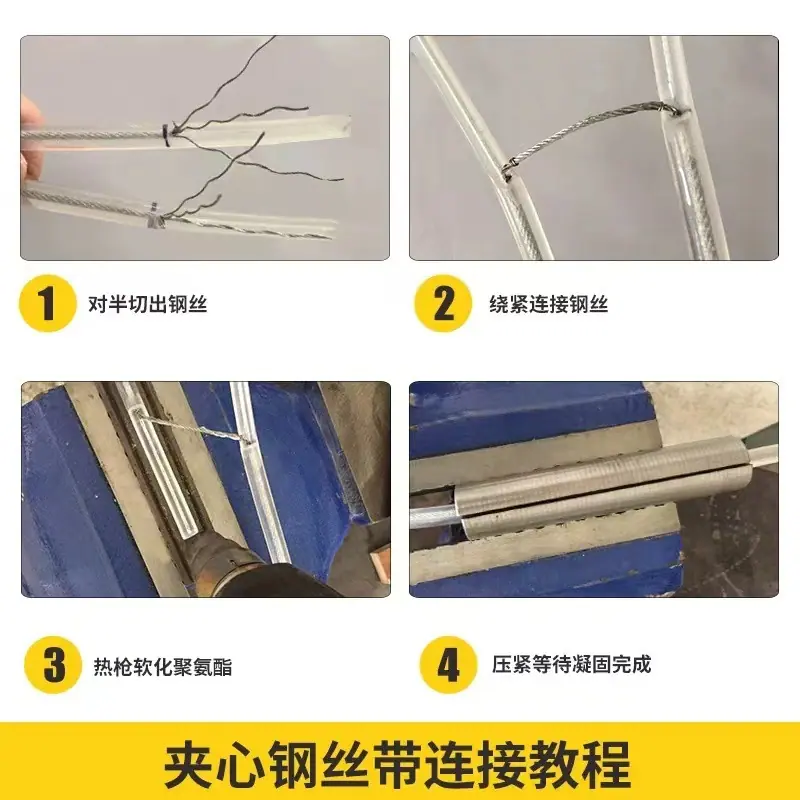 1 对半切出钢丝

2 绕紧连接钢丝

3 热枪软化聚氨酯

4 压紧等待凝固完成

夹心钢丝带连接教程