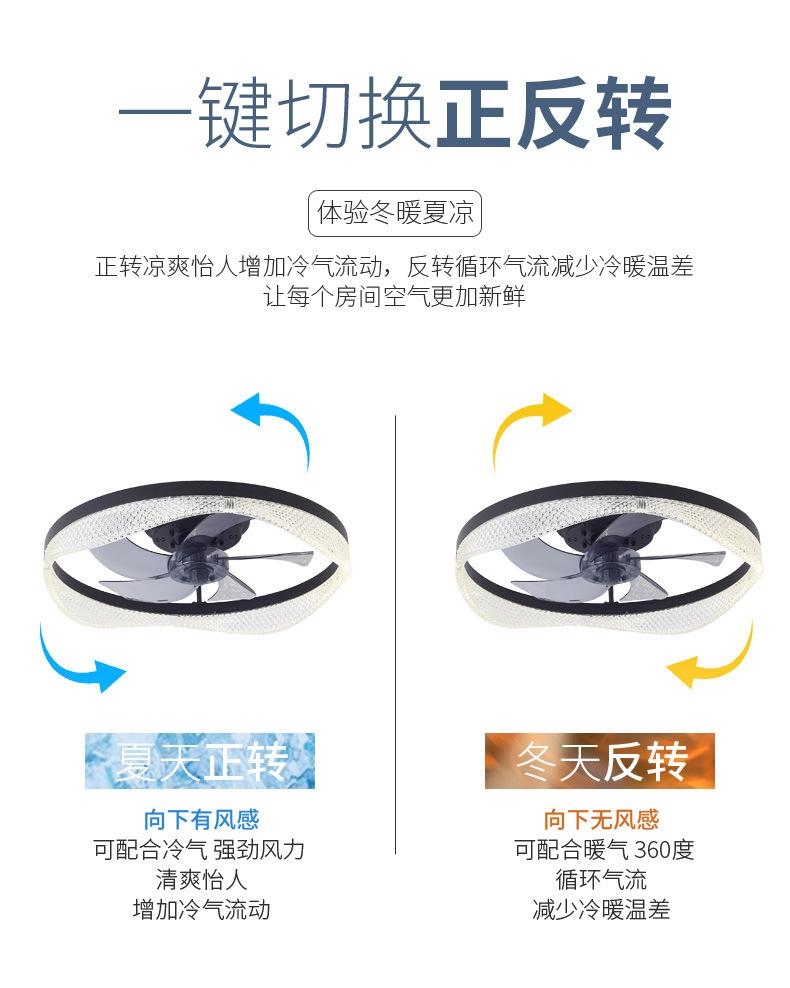 一键切换正反转

体验冬暖夏凉

正转凉爽怡人增加冷气流动，反转循环气流减少冷暖温差
让每个房间空气更加新鲜

夏天正转

向下有风感
可配合冷气 强劲风力
清爽怡人
增加冷气流动

冬天反转

向下无风感
可配合暖气 360度
循环气流
减少冷暖温差