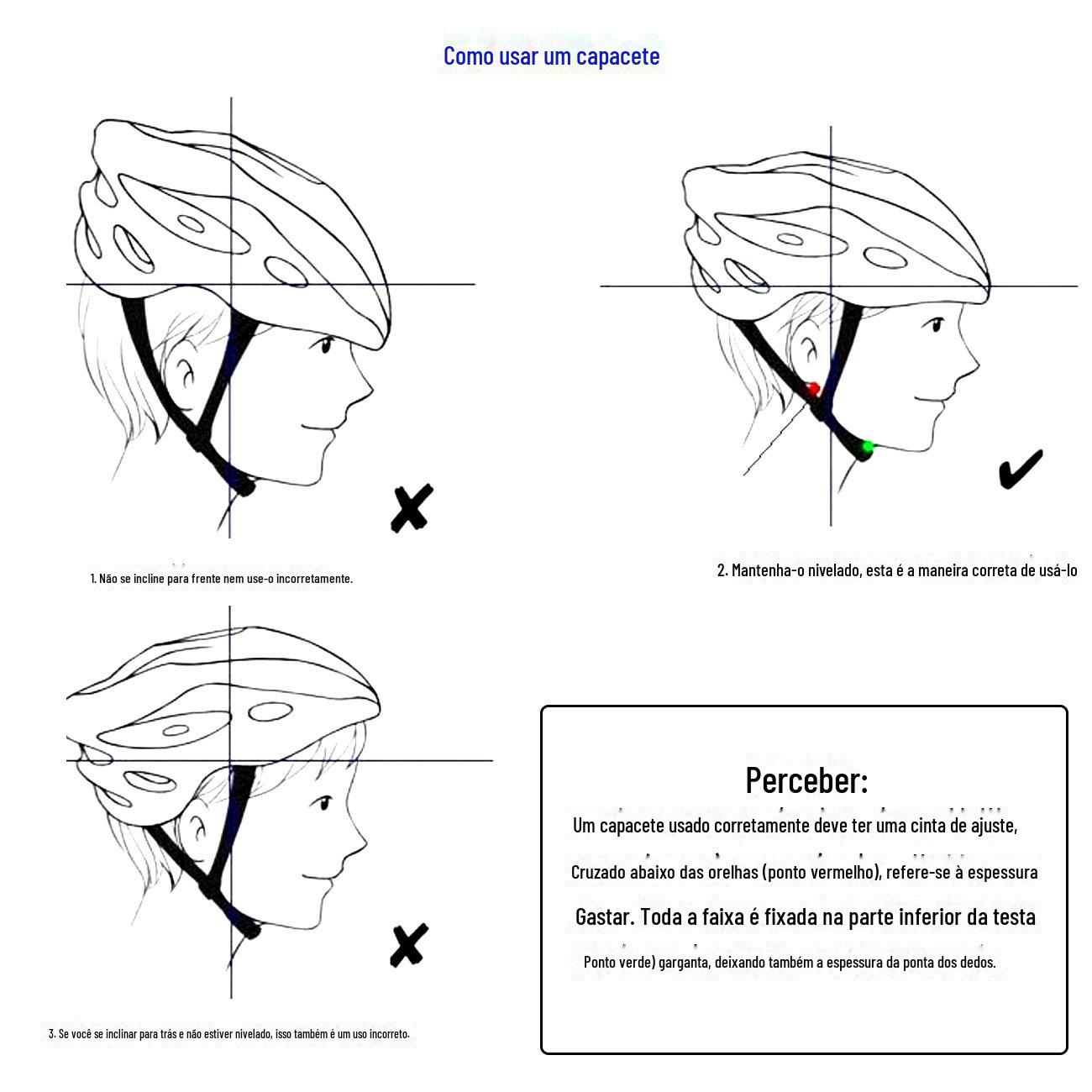 Como usar um capacete

1. Não se incline para frente nem use-o incorretamente.

2. Mantenha-o nivelado, esta é a maneira correta de usá-lo

3. Se você se inclinar para trás e não estiver nivelado, isso também é um uso incorreto.

Perceber:

Um capacete usado corretamente deve ter uma cinta de ajuste,

Cruzado abaixo das orelhas (ponto vermelho), refere-se à espessura

Gastar. Toda a faixa é fixada na parte inferior da testa

Ponto verde) garganta, deixando também a espessura da ponta dos dedos.