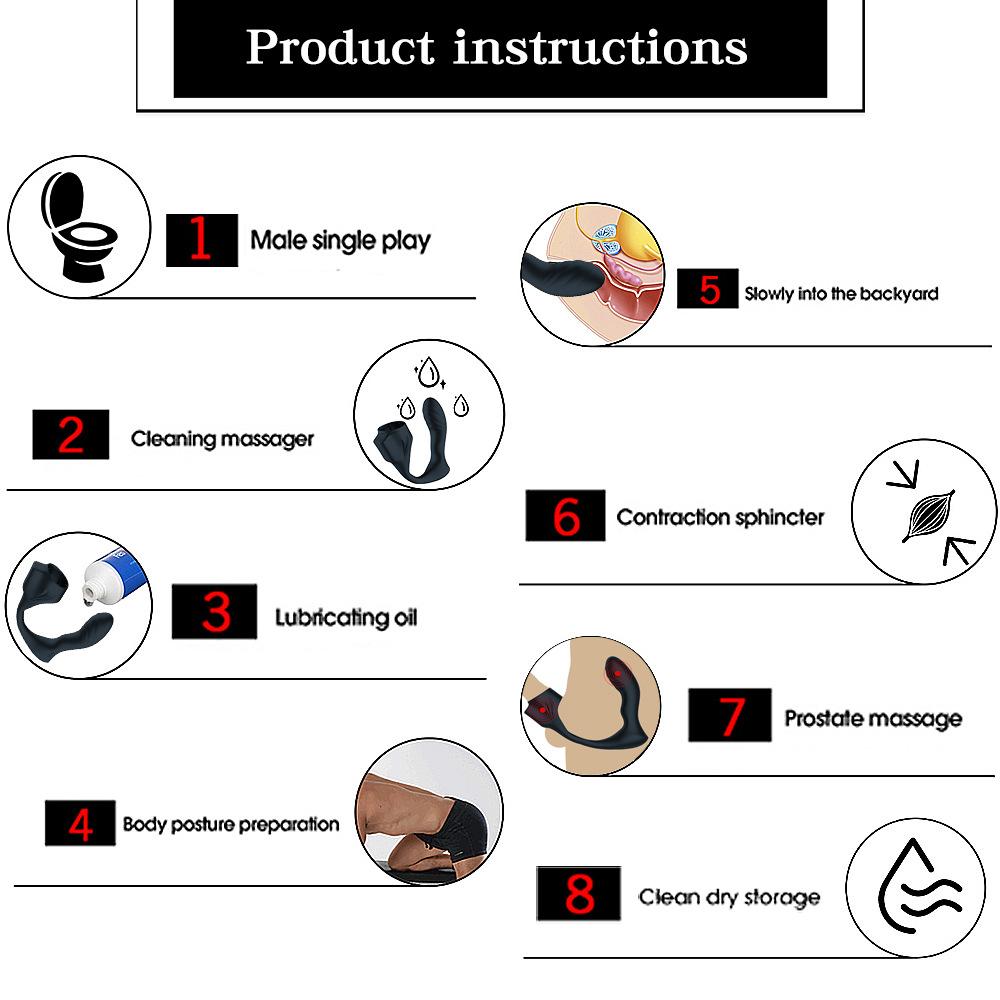 Product instructions

1 Male single play

2 Cleaning massager

3 Lubricating oil

4 Body posture preparation

5 Slowly into the backyard

6 Contraction sphincter

7 Prostate massage

8 Clean dry storage