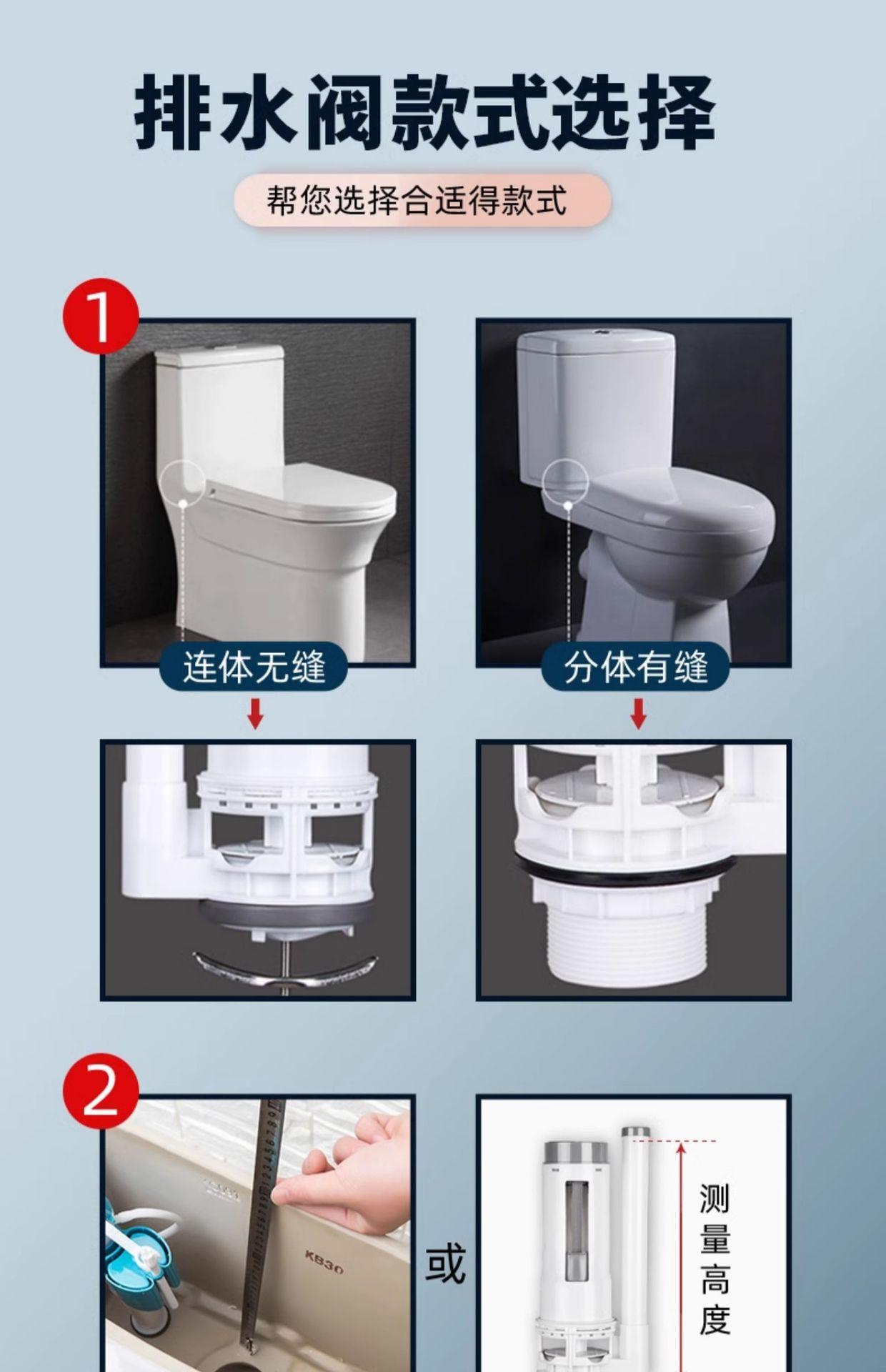 排水阀款式选择

帮您选择合适得款式

1

连体无缝

分体有缝

2

KB30

或

测量高度