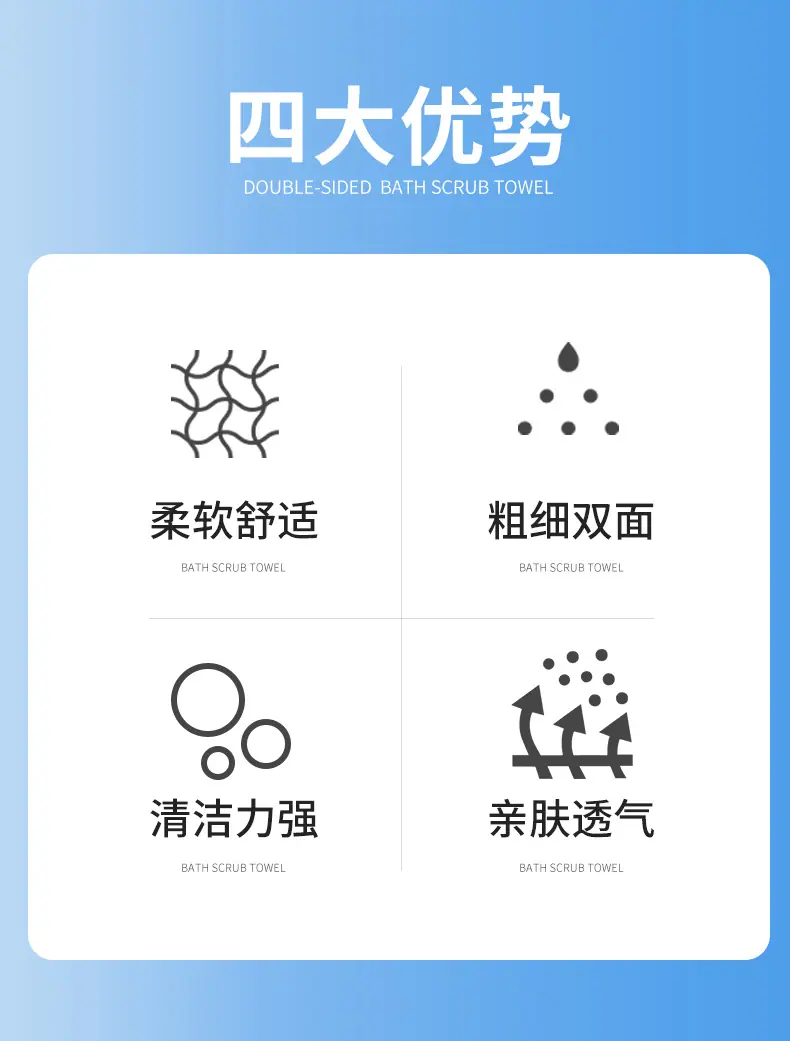 四大优势
DOUBLE-SIDED BATH SCRUB TOWEL

柔软舒适
BATH SCRUB TOWEL

粗细双面
BATH SCRUB TOWEL

清洁力强
BATH SCRUB TOWEL

亲肤透气
BATH SCRUB TOWEL