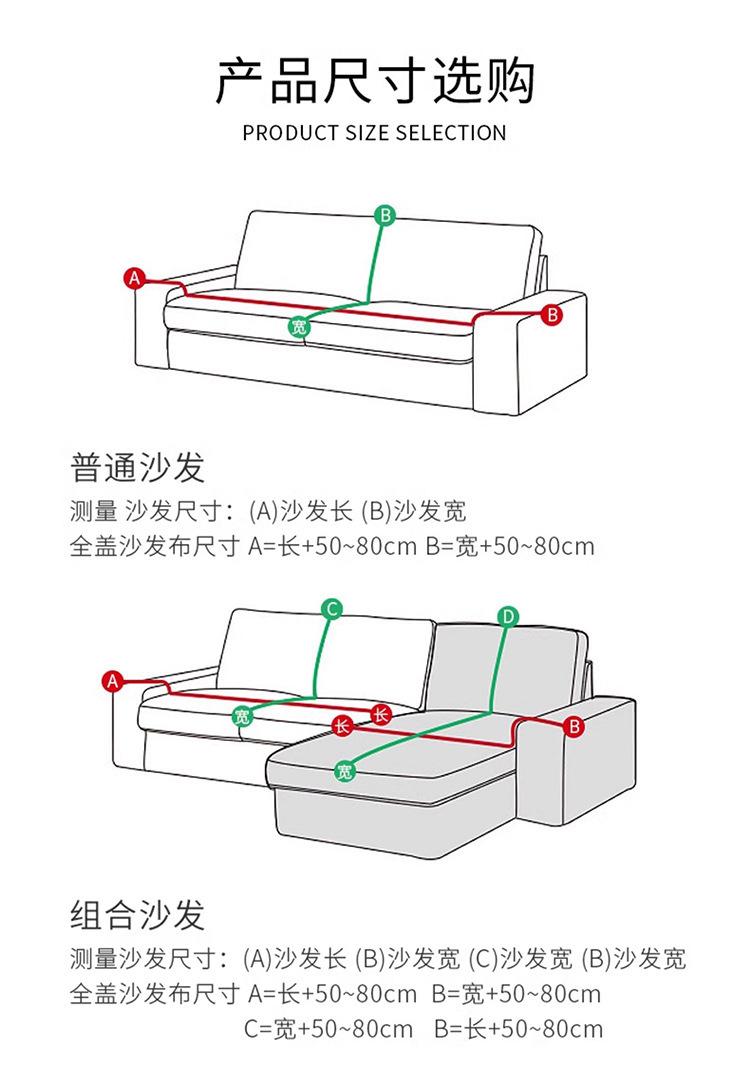 产品尺寸选购

PRODUCT SIZE SELECTION

B
A
宽
B

普通沙发

测量 沙发尺寸：(A)沙发长 (B)沙发宽

全盖沙发布尺寸 A=长+50~80cm B=宽+50~80cm

C
D
A
宽
长
长
B
宽

组合沙发

测量沙发尺寸：(A)沙发长 (B)沙发宽 (C)沙发宽 (B)沙发宽

全盖沙发布尺寸 A=长+50~80cm B=宽+50~80cm

C=宽+50~80cm B=长+50~80cm